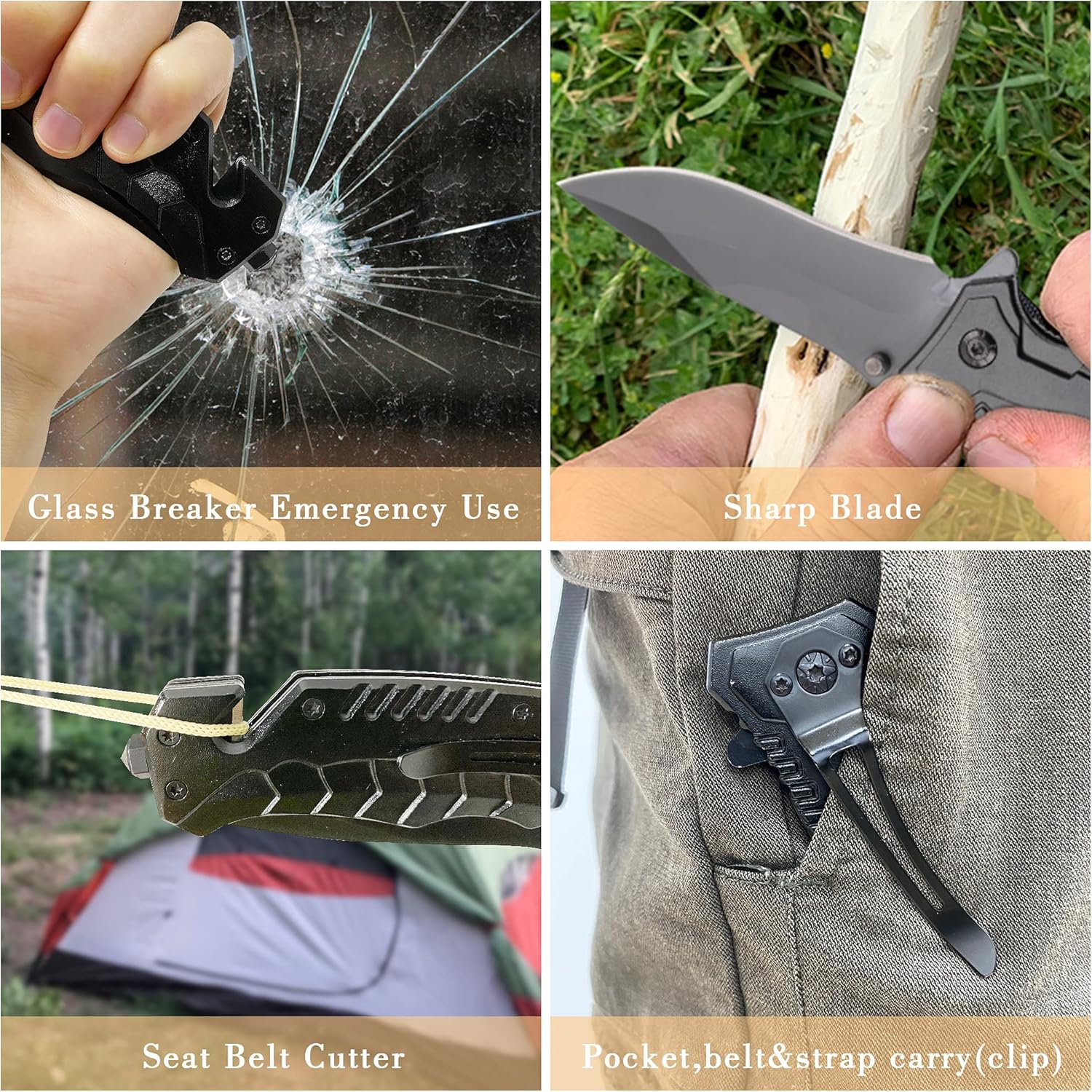 Glass Breaker Emergency Use

Sharp Blade

Seat Belt Cutter

Pocket,belt&strap carry(clip)