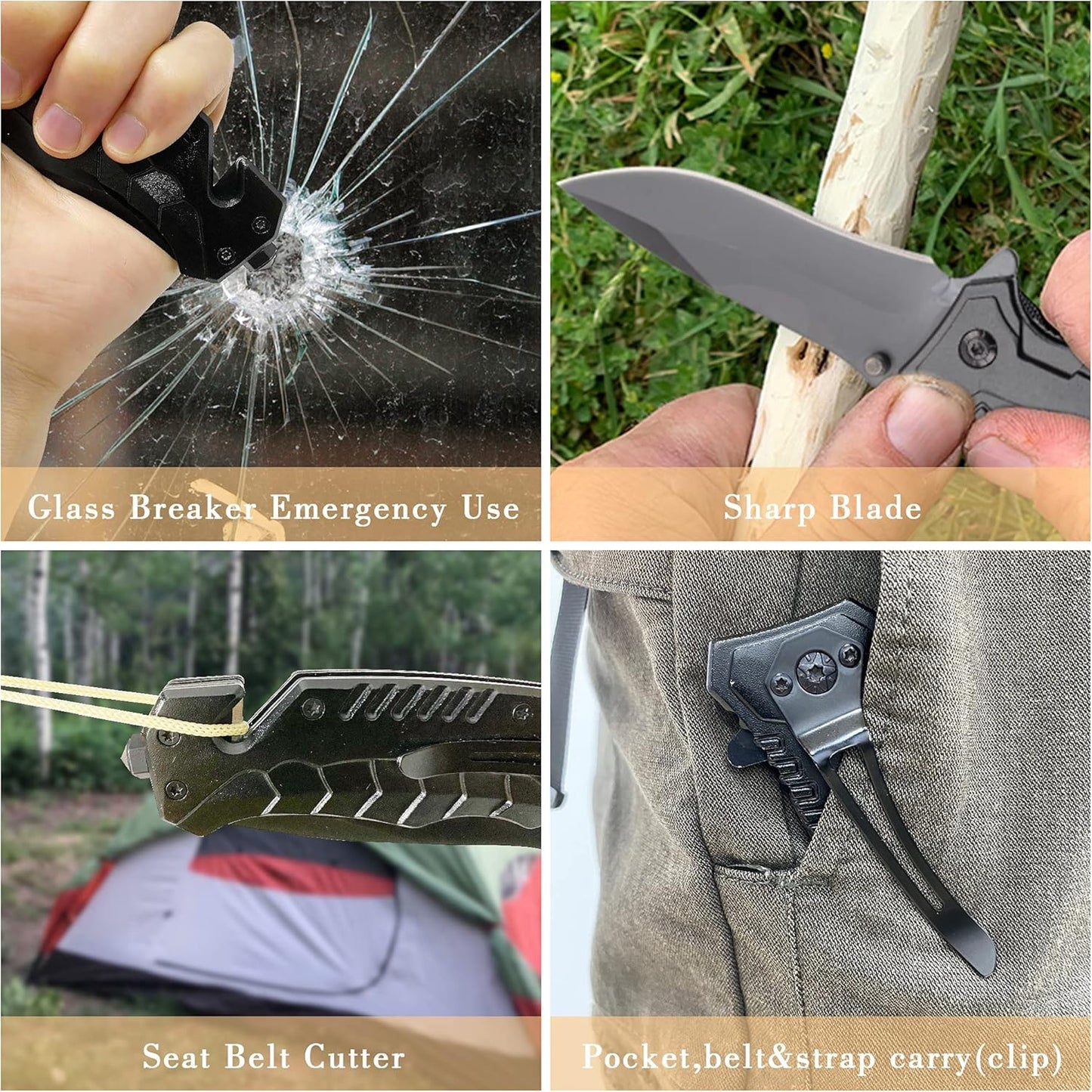 Glass Breaker Emergency Use

Sharp Blade

Seat Belt Cutter

Pocket,belt&strap carry(clip)