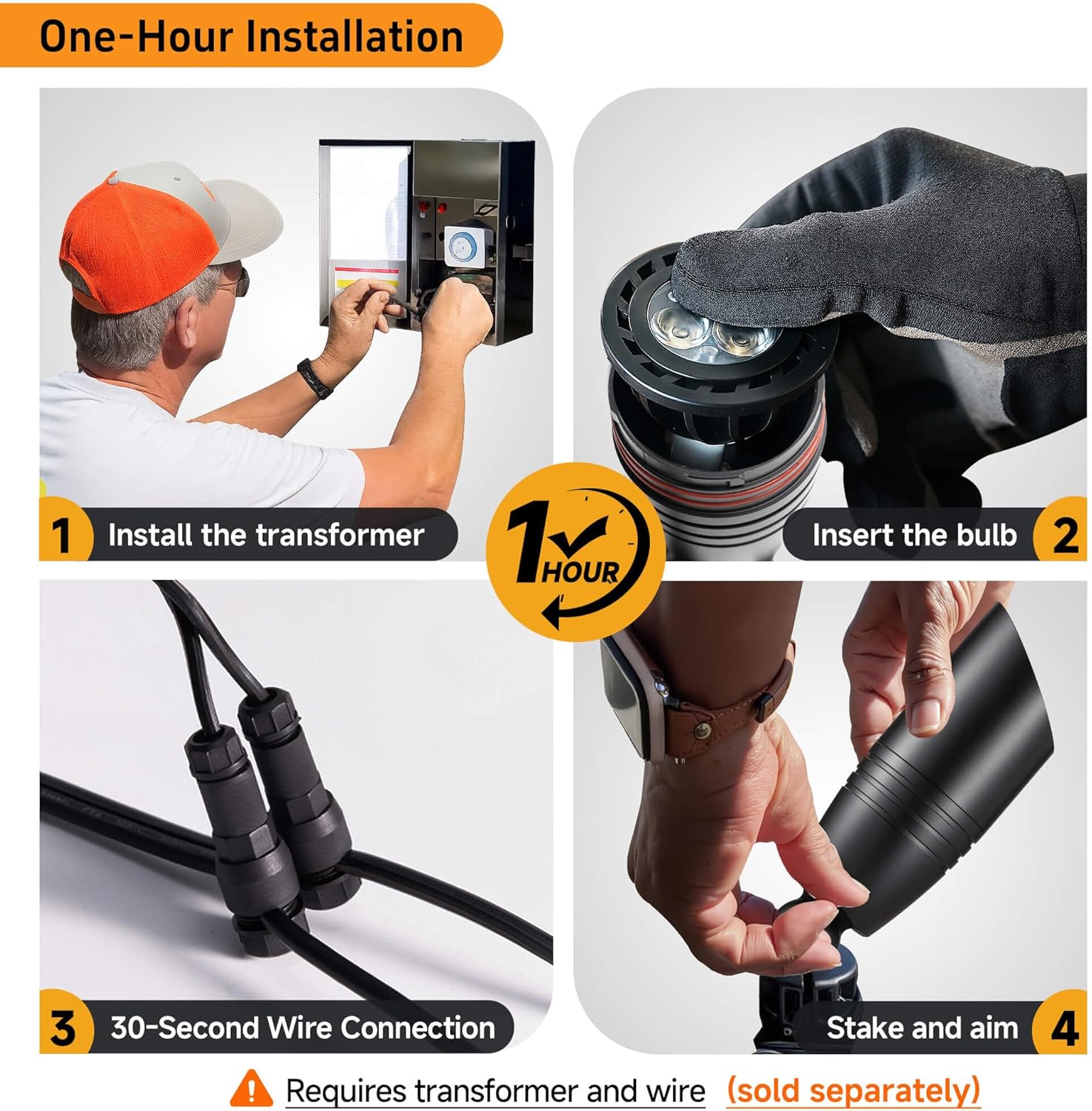 One-Hour Installation

1 Install the transformer

Insert the bulb 2

1 HOUR

3 30-Second Wire Connection

Stake and aim 4

Requires transformer and wire (sold separately)