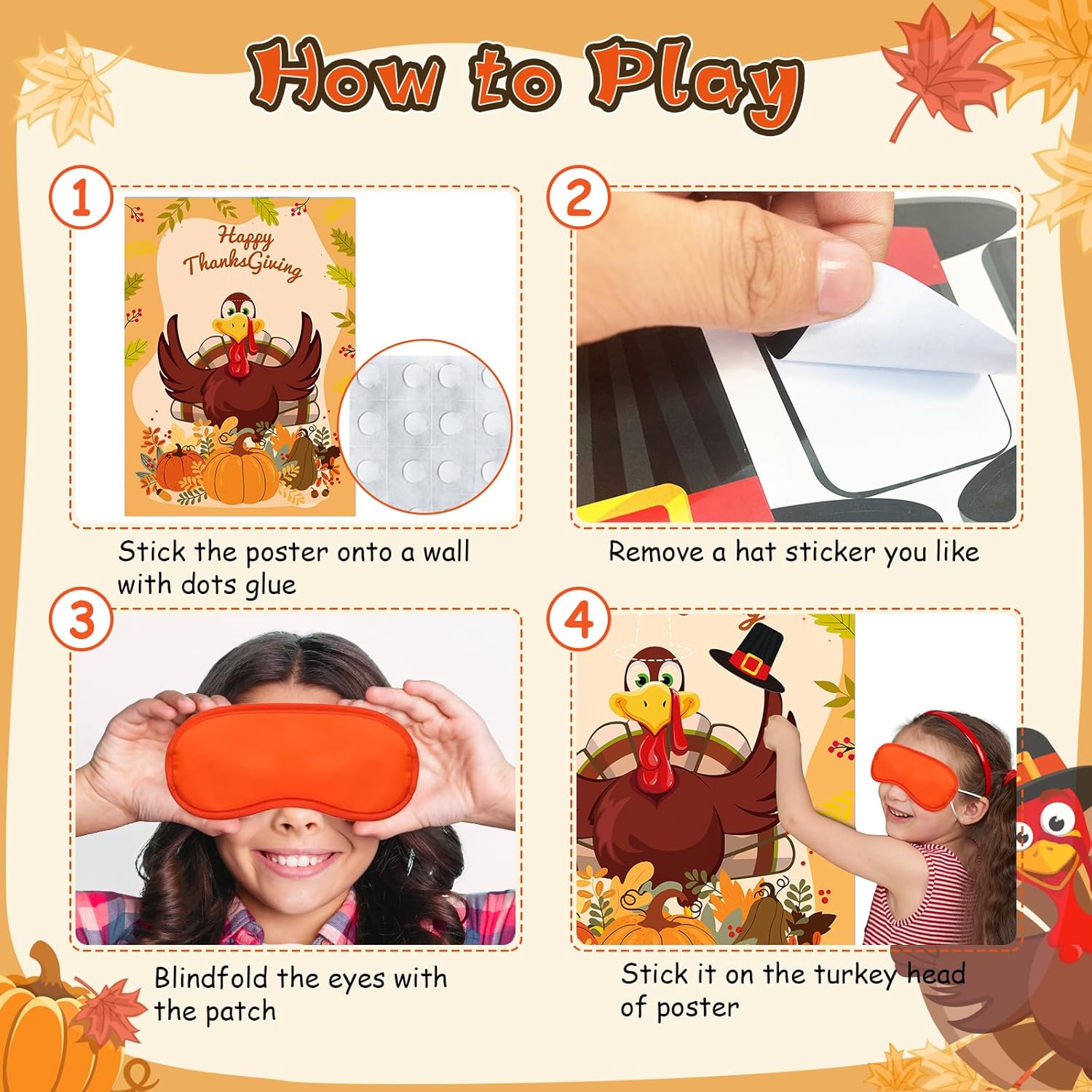 How to Play

1

Happy ThanksGiving

Stick the poster onto a wall with dots glue

2

Remove a hat sticker you like

3

Blindfold the eyes with the patch

4

Stick it on the turkey head of poster