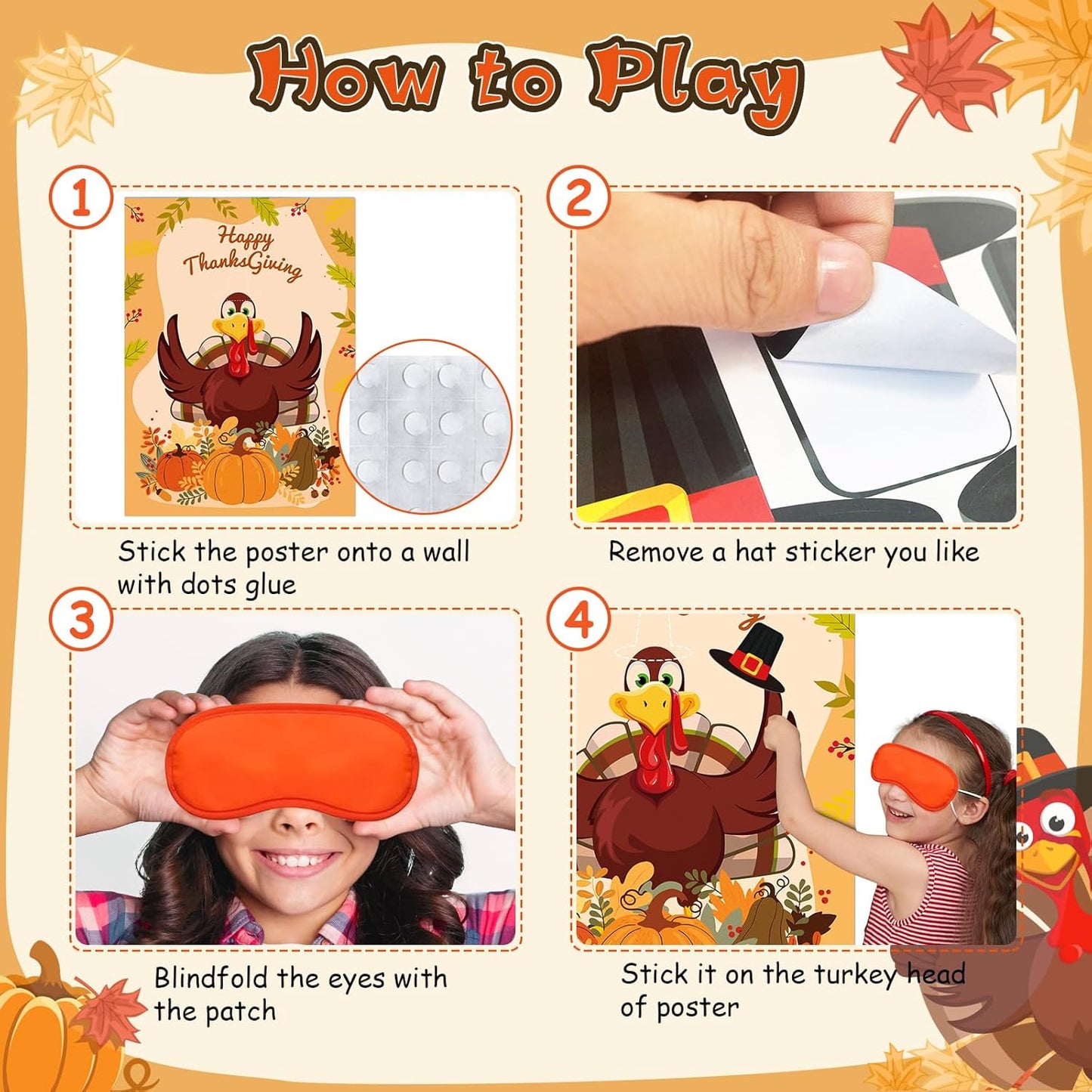 How to Play

1

Happy ThanksGiving

Stick the poster onto a wall with dots glue

2

Remove a hat sticker you like

3

Blindfold the eyes with the patch

4

Stick it on the turkey head of poster