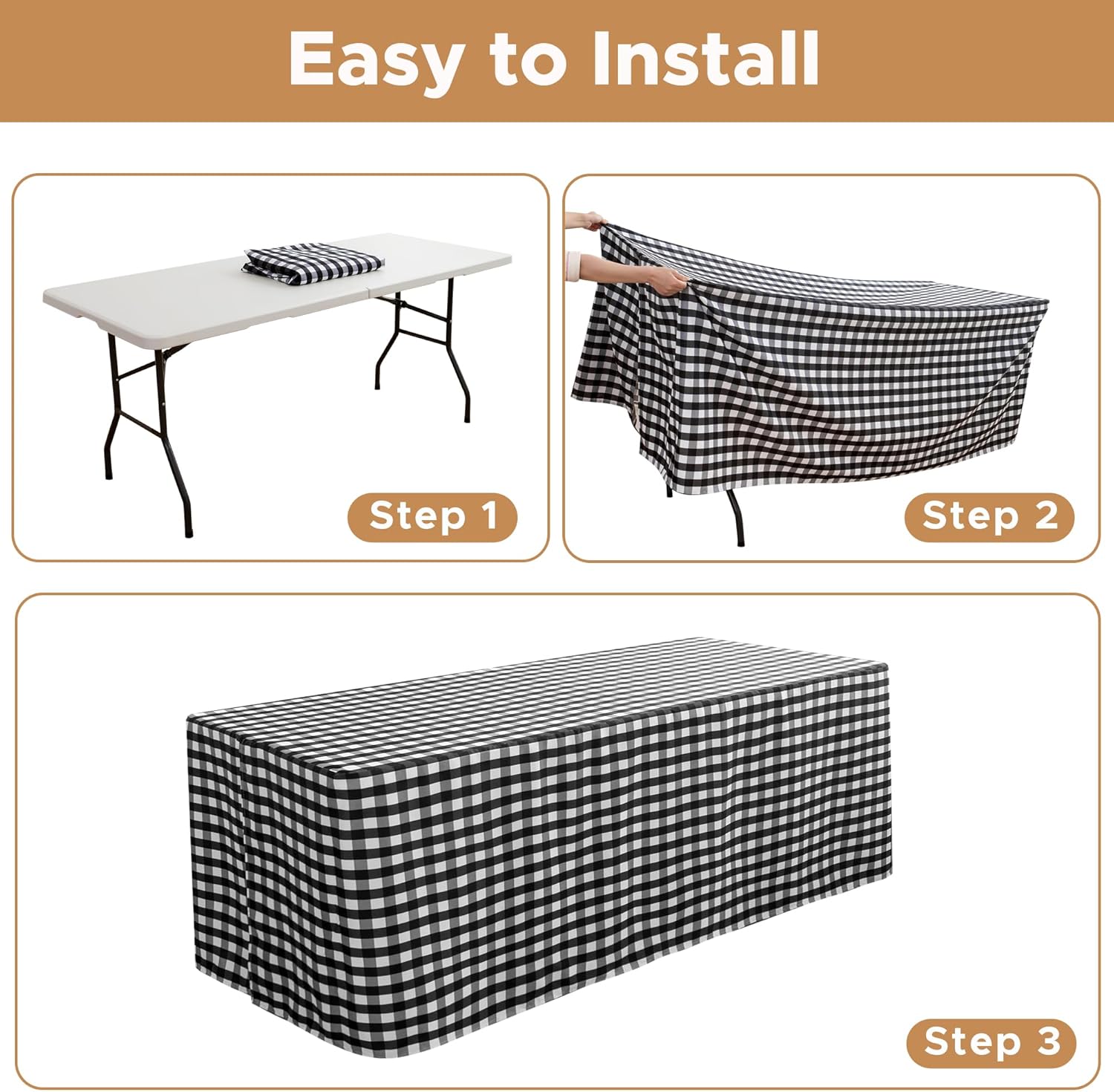 Easy to Install

Step 1

Step 2

Step 3