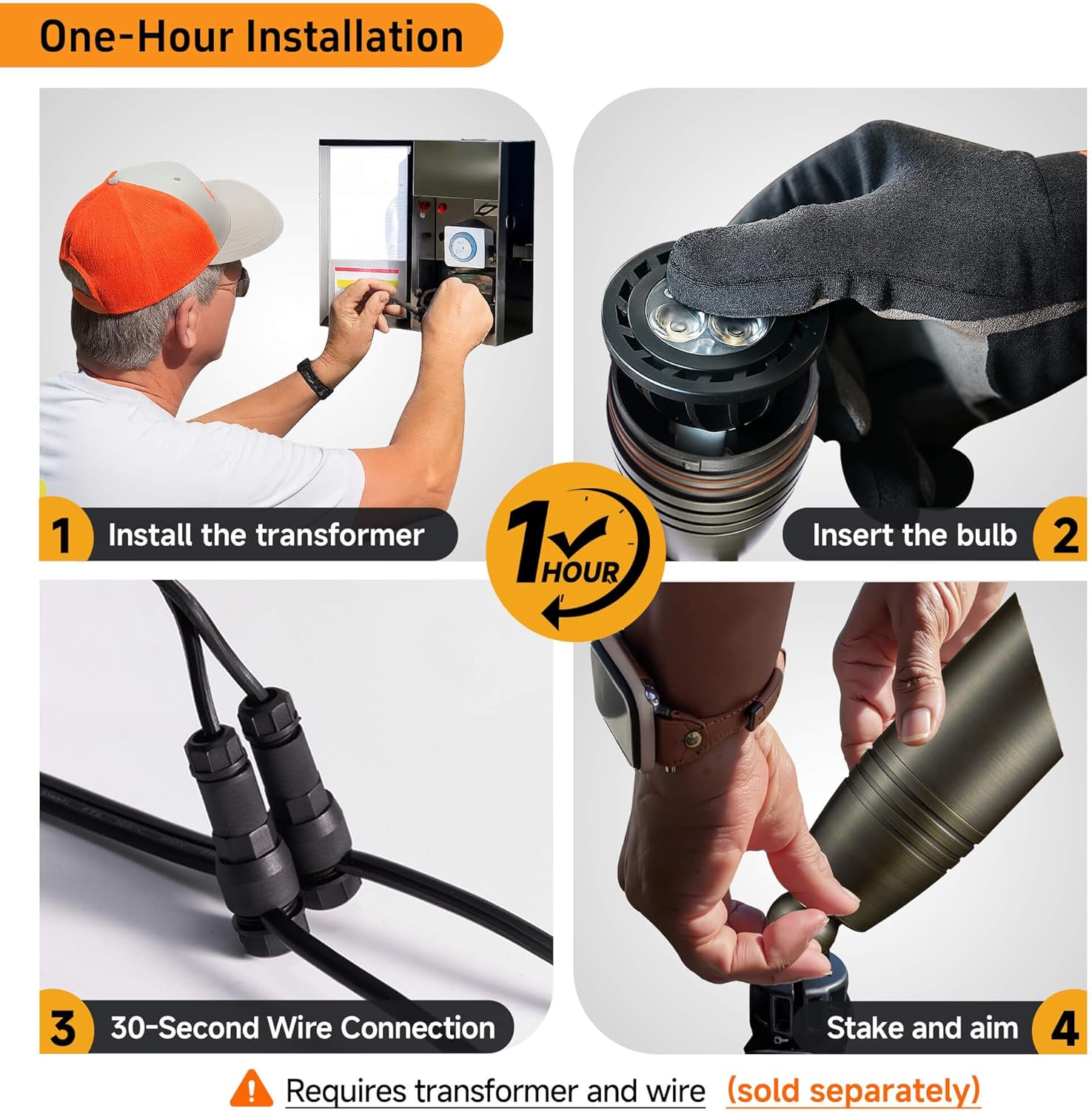 One-Hour Installation

1 Install the transformer

Insert the bulb 2

1 HOUR

3 30-Second Wire Connection

Stake and aim 4

Requires transformer and wire (sold separately)