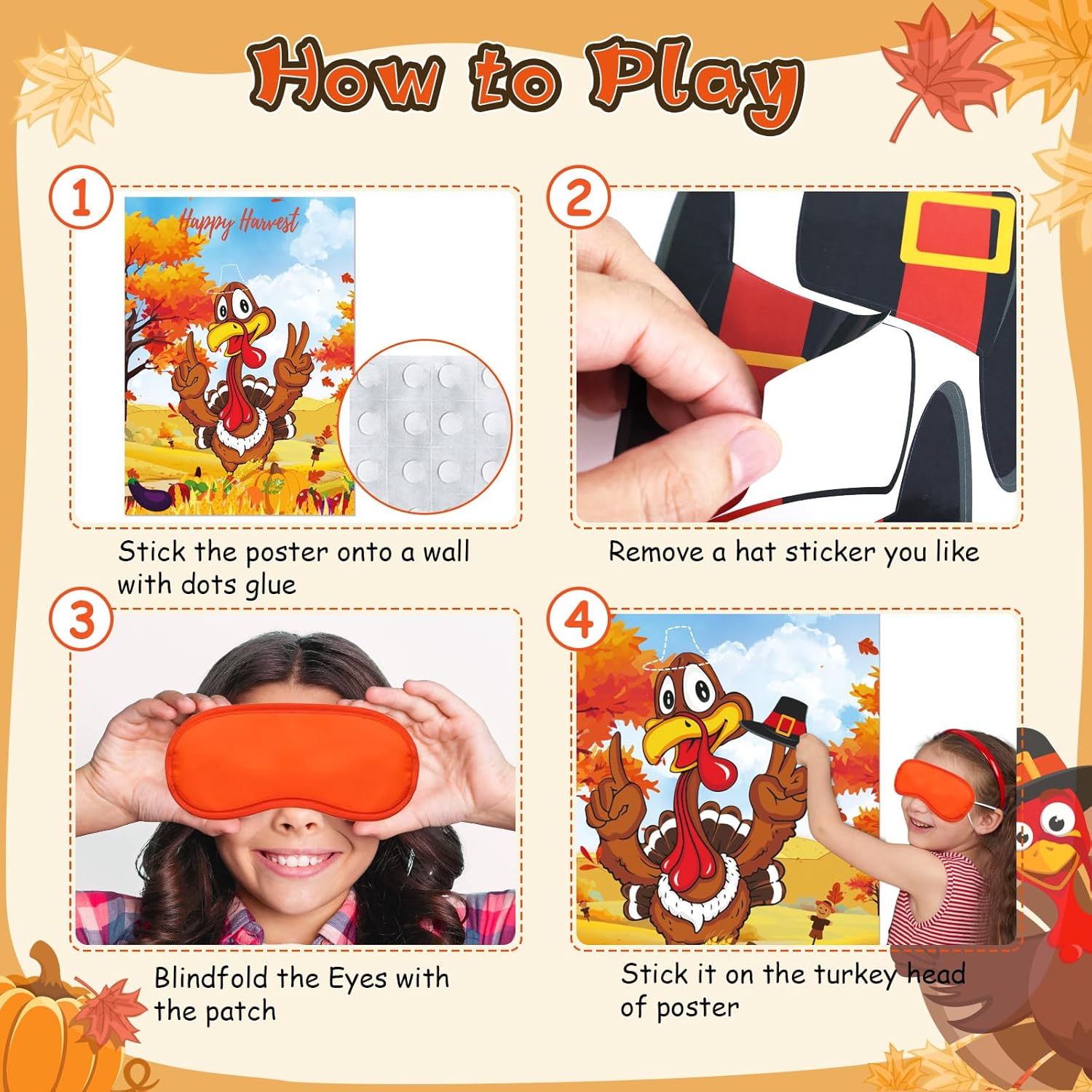 How to Play

1

Happy Harvest

Stick the poster onto a wall with dots glue

2

Remove a hat sticker you like

3

Blindfold the Eyes with the patch

4

Stick it on the turkey head of poster