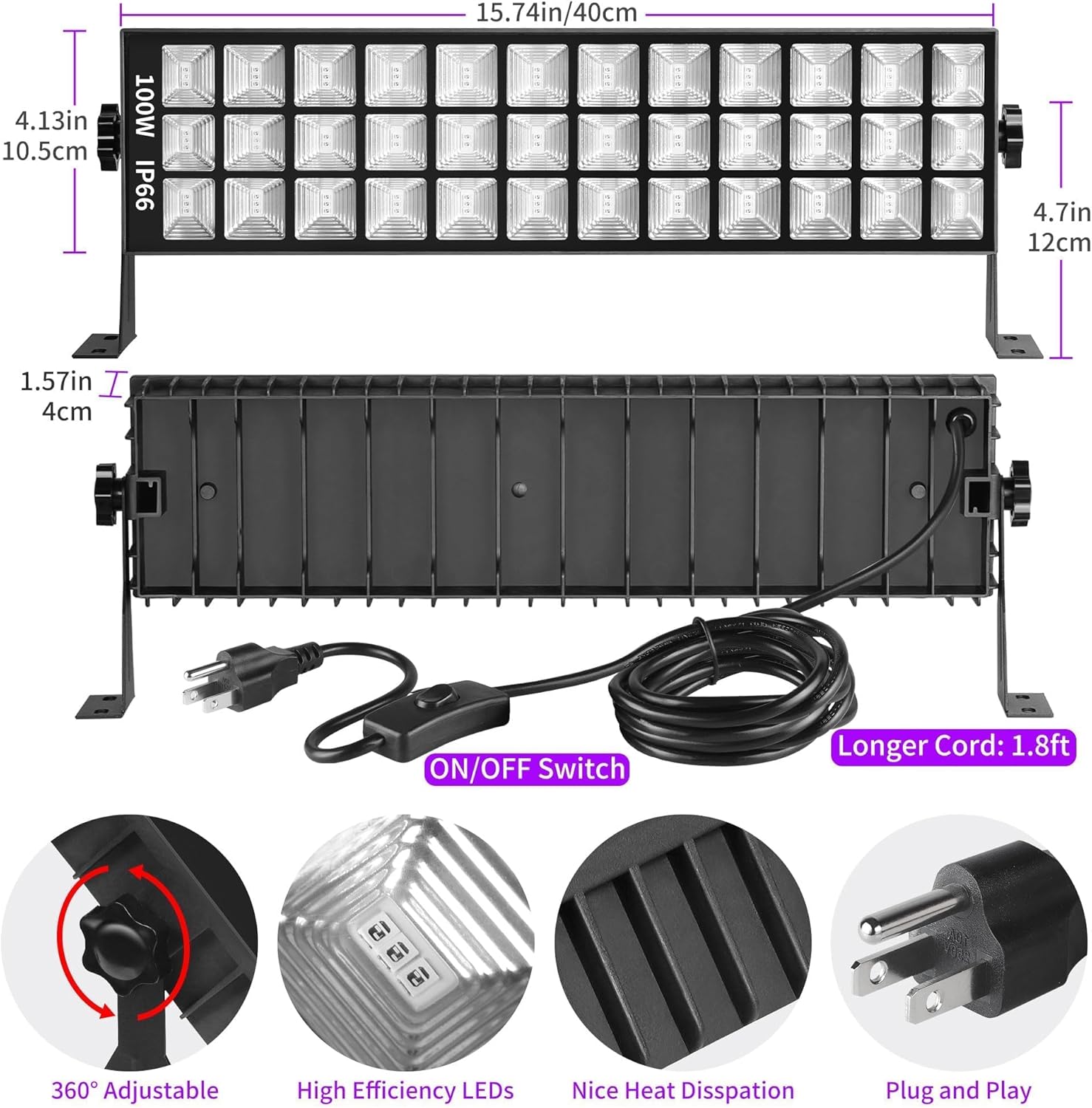 15.74in/40cm

4.13in
10.5cm

100W
IP66

4.7in
12cm

1.57in
4cm

ON/OFF Switch

Longer Cord: 1.8ft

360° Adjustable

High Efficiency LEDs

Nice Heat Disspation

Plug and Play