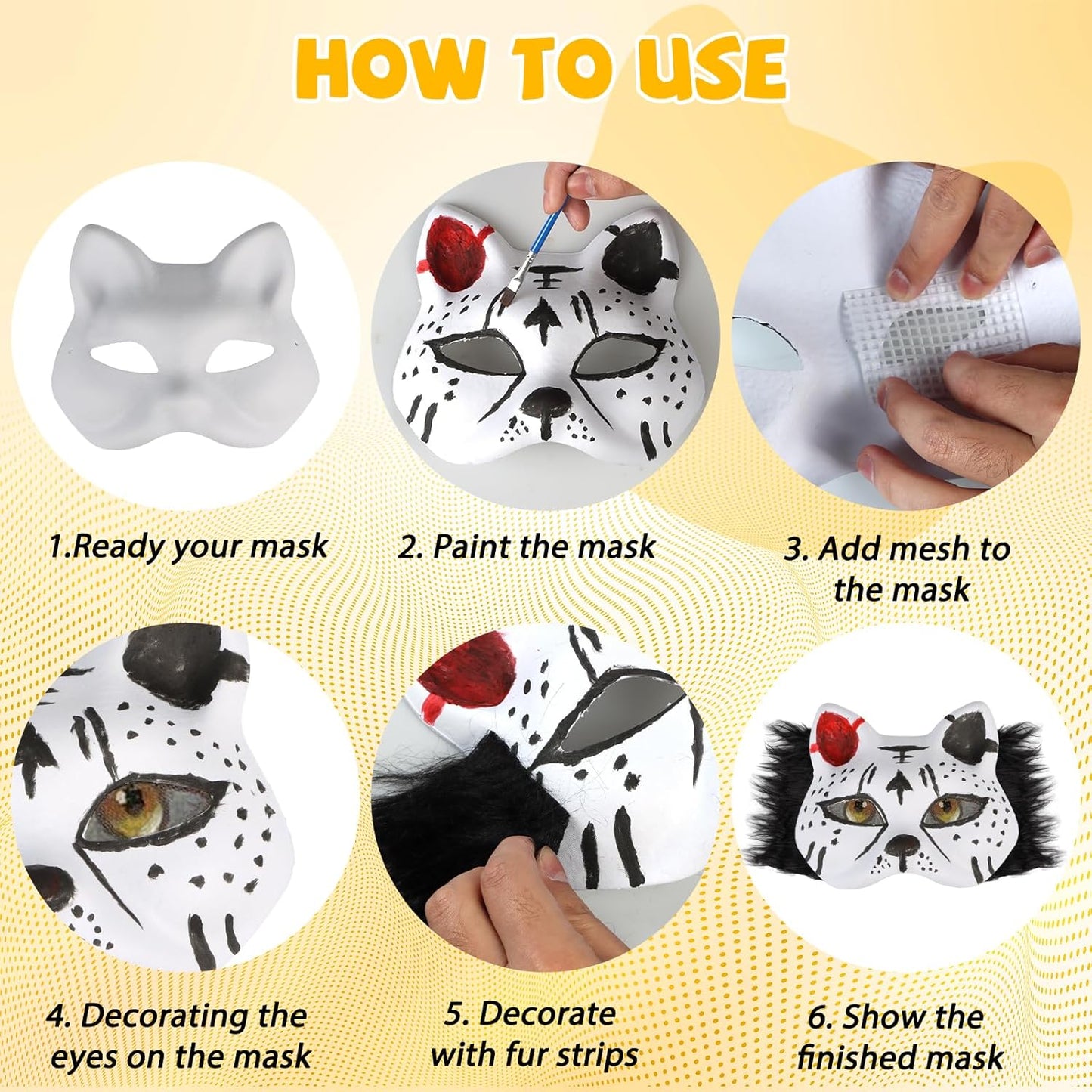 HOW TO USE

1.Ready your mask

2. Paint the mask

3. Add mesh to the mask

4. Decorating the eyes on the mask

5. Decorate with fur strips

6. Show the finished mask