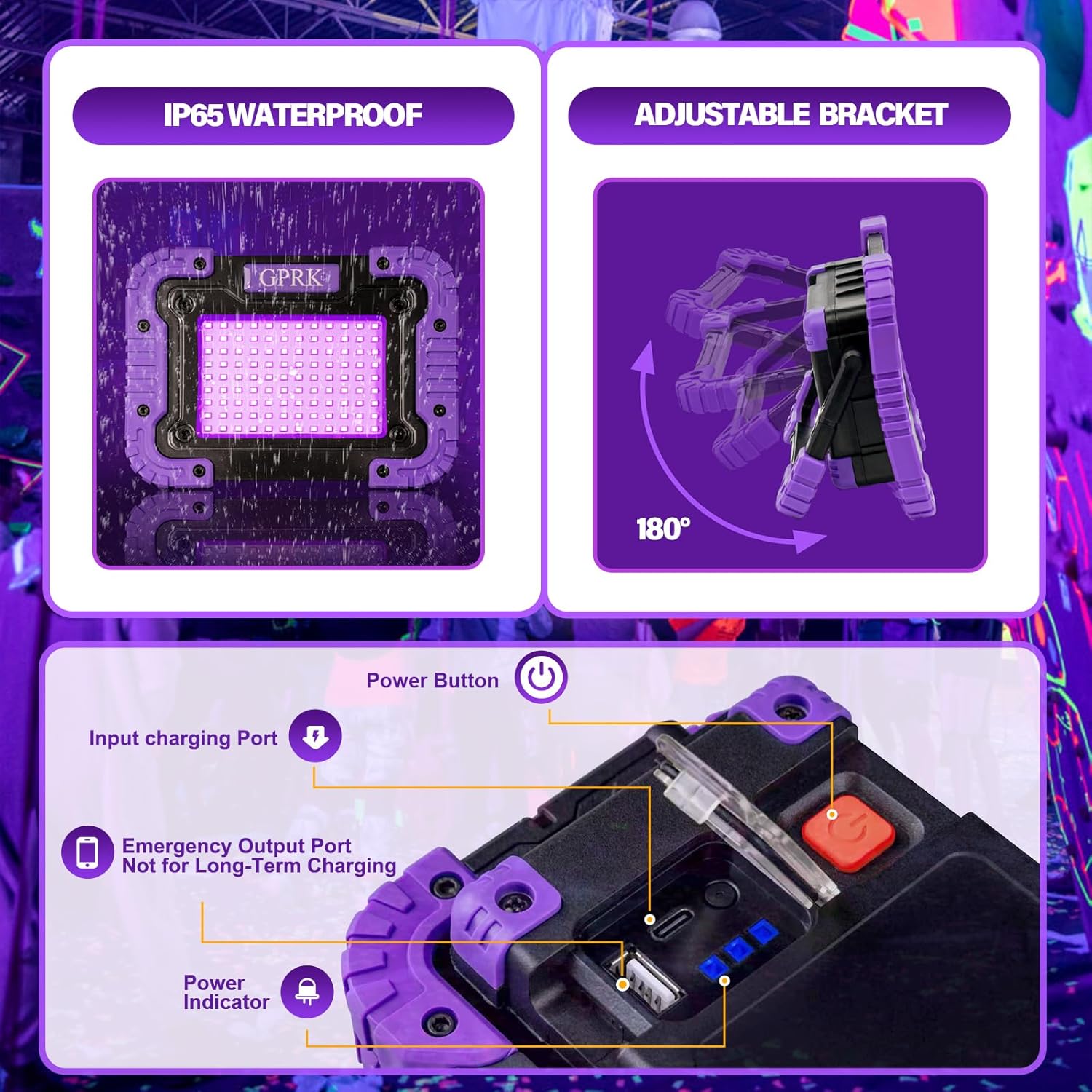 IP65 WATERPROOF

GPRK

ADJUSTABLE BRACKET

180°

Power Button

Input charging Port

Emergency Output Port
Not for Long-Term Charging

Power Indicator