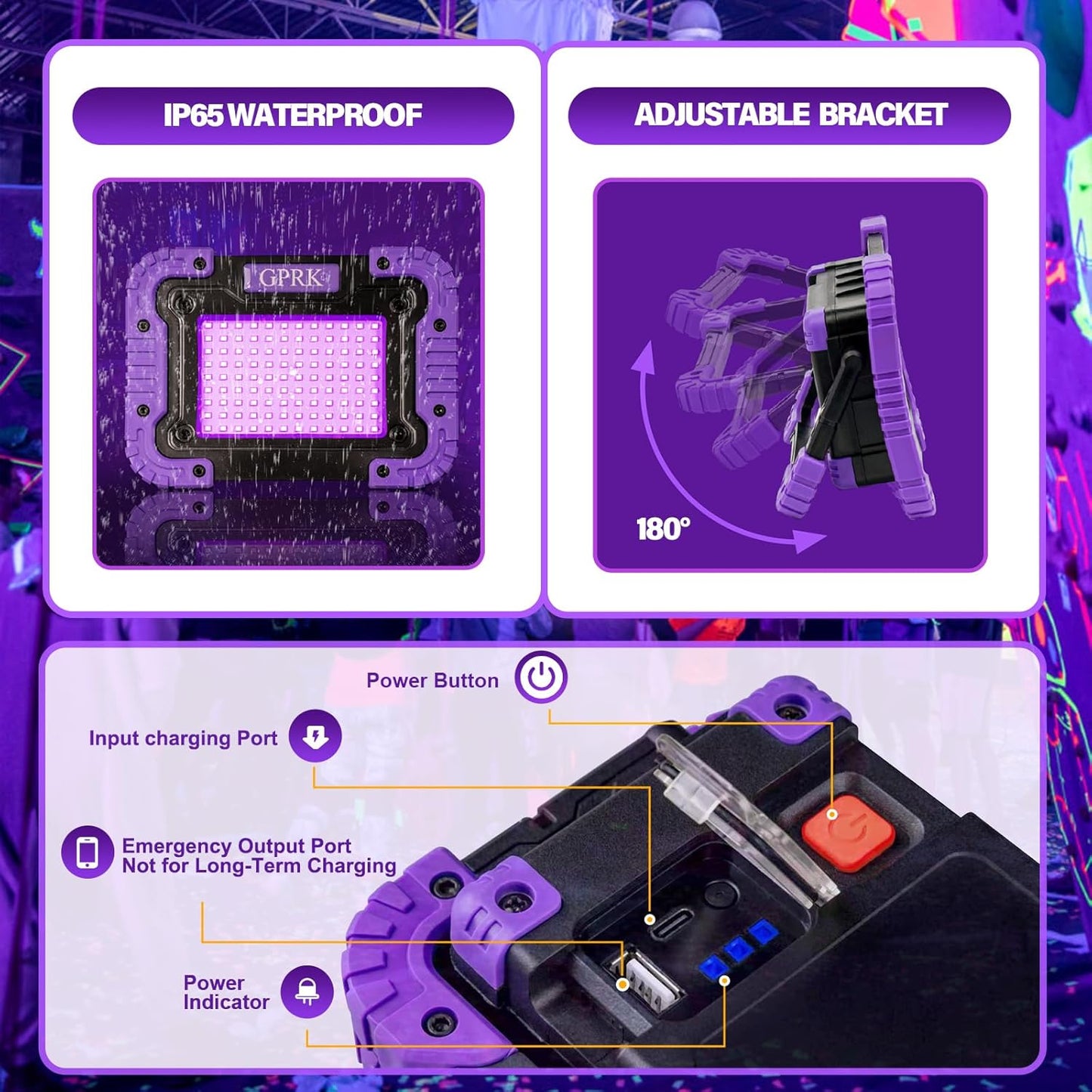 IP65 WATERPROOF

GPRK

ADJUSTABLE BRACKET

180°

Power Button

Input charging Port

Emergency Output Port
Not for Long-Term Charging

Power
Indicator