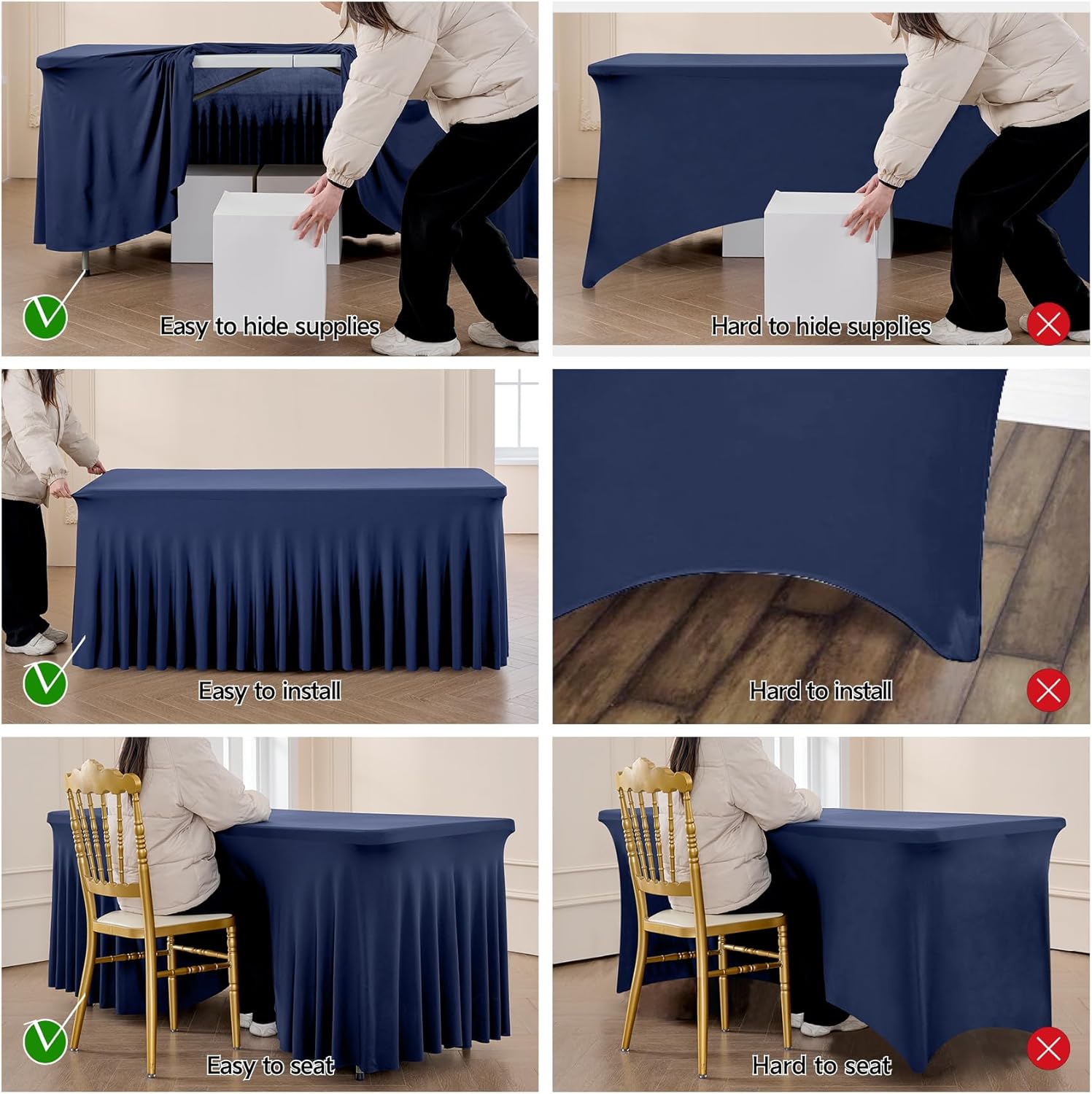 Easy to hide supplies

Hard to hide supplies

Easy to install

Hard to install

Easy to seat

Hard to seat