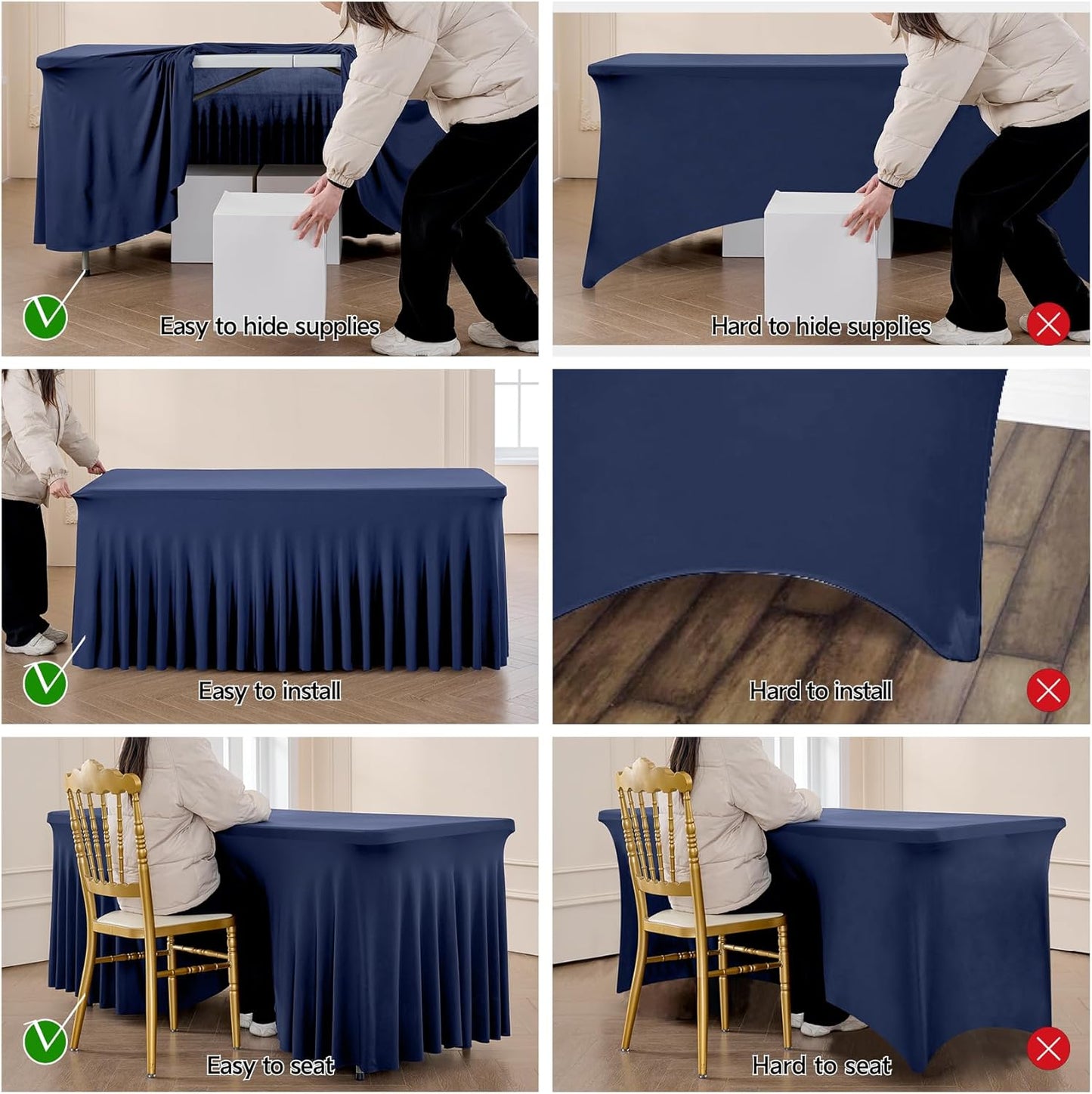 Easy to hide supplies

Hard to hide supplies

Easy to install

Hard to install

Easy to seat

Hard to seat