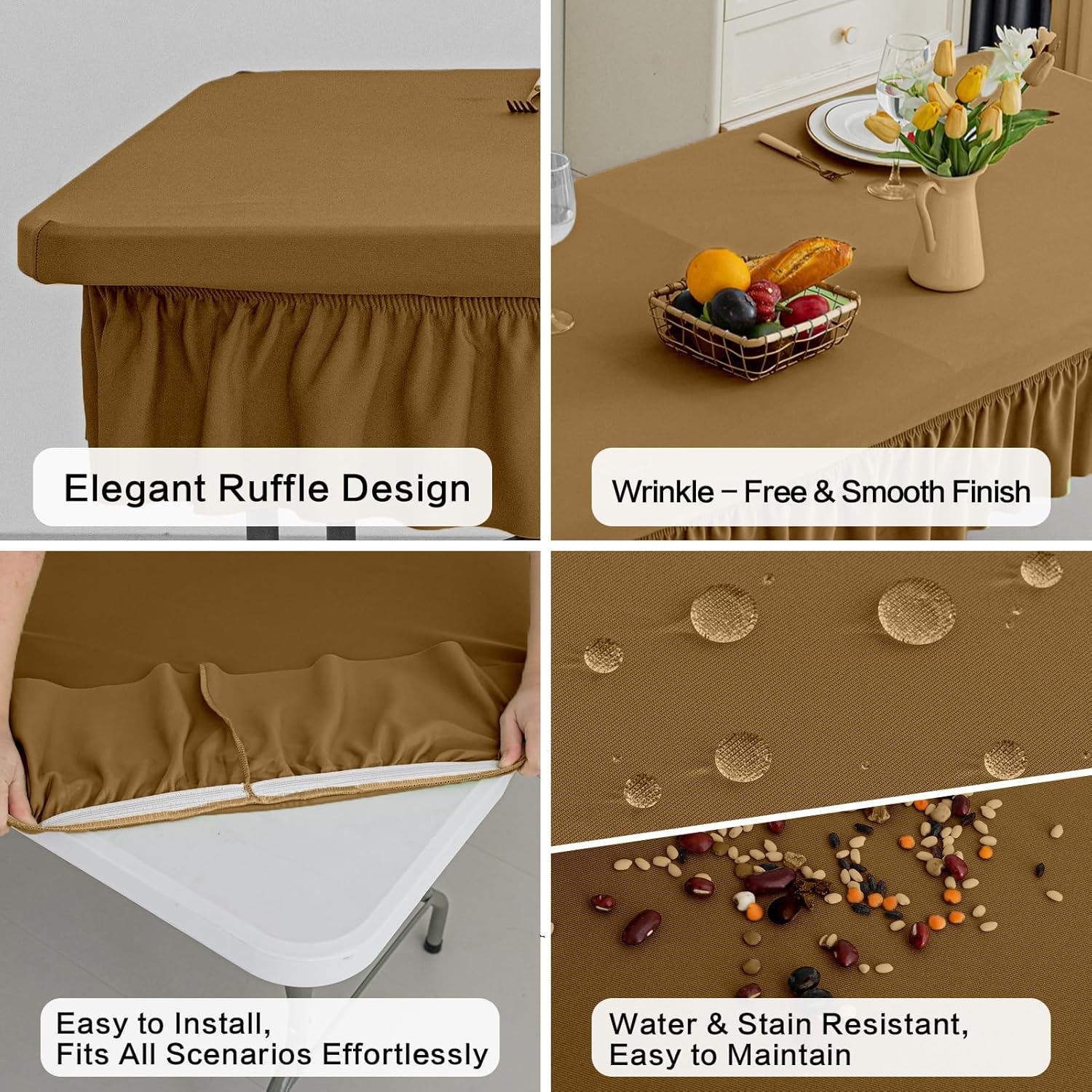 Elegant Ruffle Design

Wrinkle – Free & Smooth Finish

Easy to Install,
Fits All Scenarios Effortlessly

Water & Stain Resistant,
Easy to Maintain