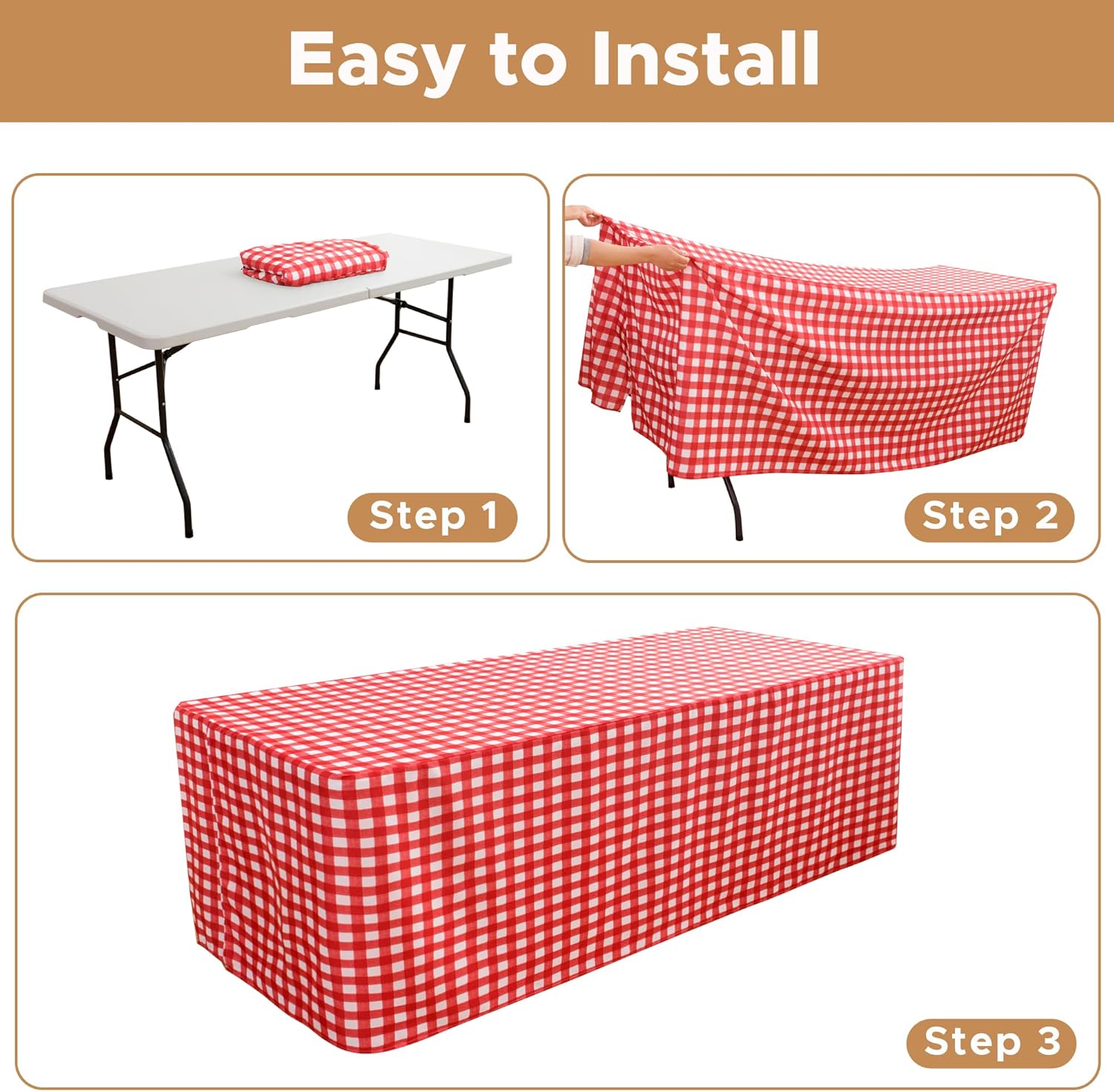 Easy to Install

Step 1

Step 2

Step 3