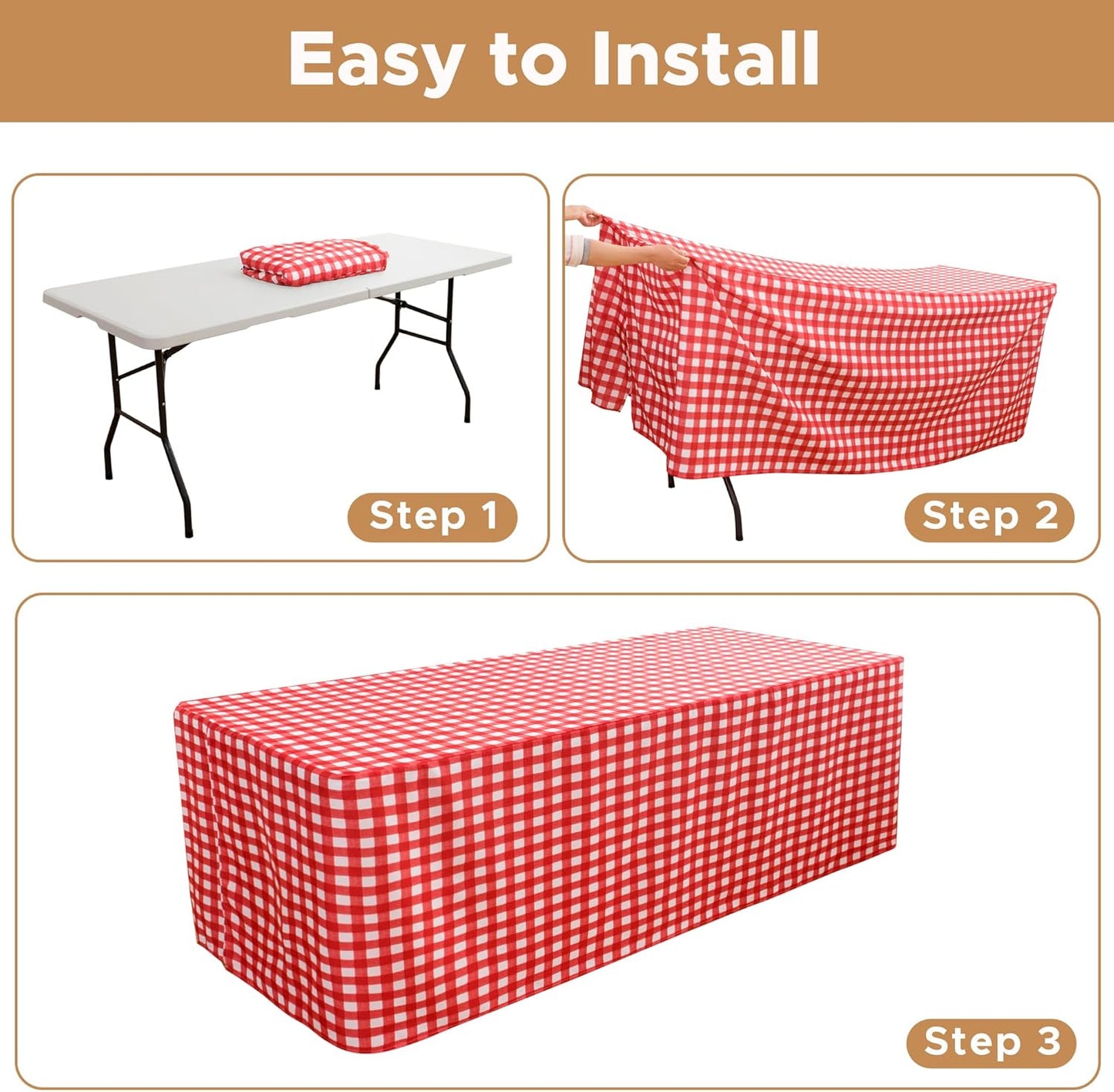 Easy to Install

Step 1

Step 2

Step 3