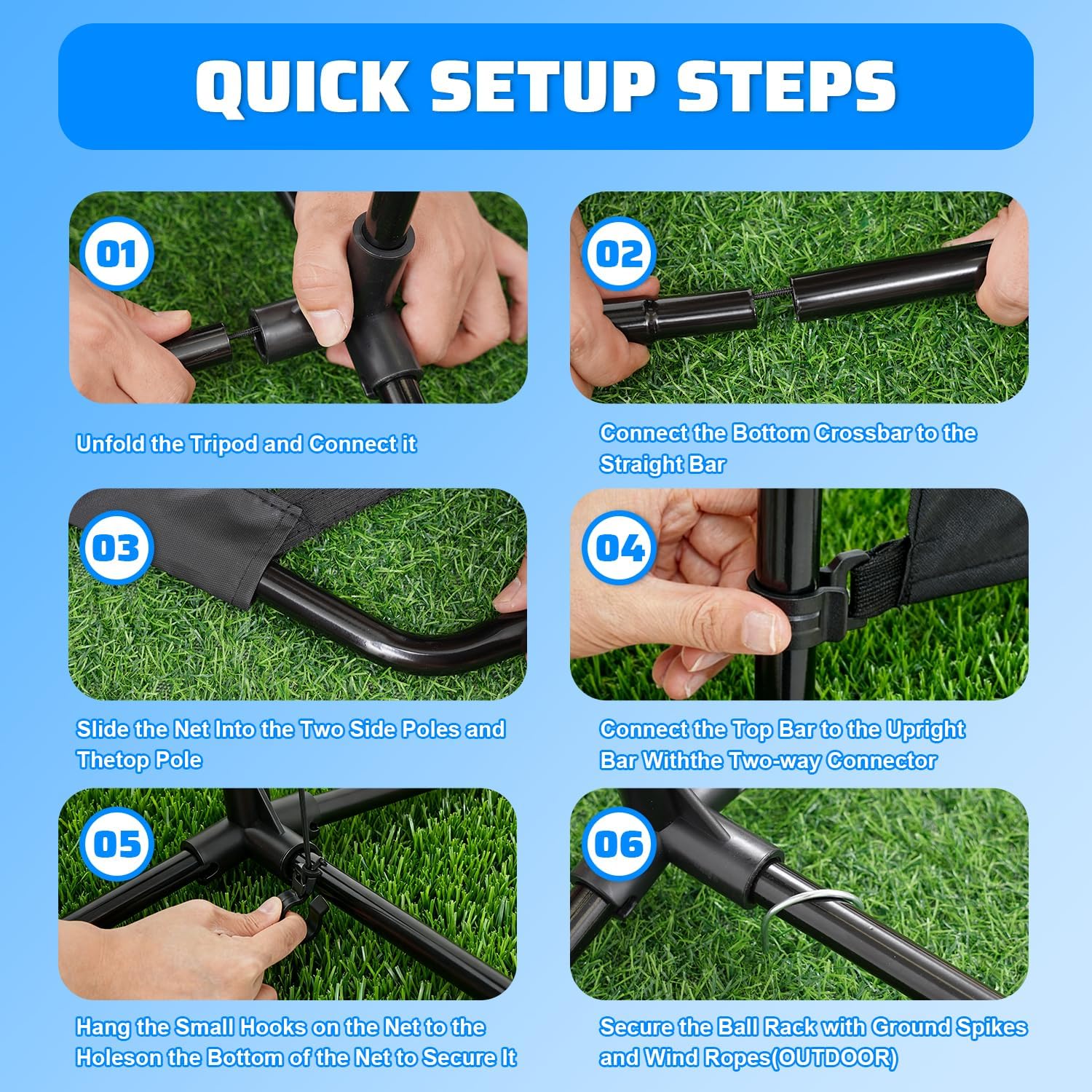 QUICK SETUP STEPS

01

Unfold the Tripod and Connect it

02

Connect the Bottom Crossbar to the Straight Bar

03

Slide the Net Into the Two Side Poles and Thetop Pole

04

Connect the Top Bar to the Upright Bar Withthe Two-way Connector

05

Hang the Small Hooks on the Net to the Holeson the Bottom of the Net to Secure It

06

Secure the Ball Rack with Ground Spikes and Wind Ropes(OUTDOOR)