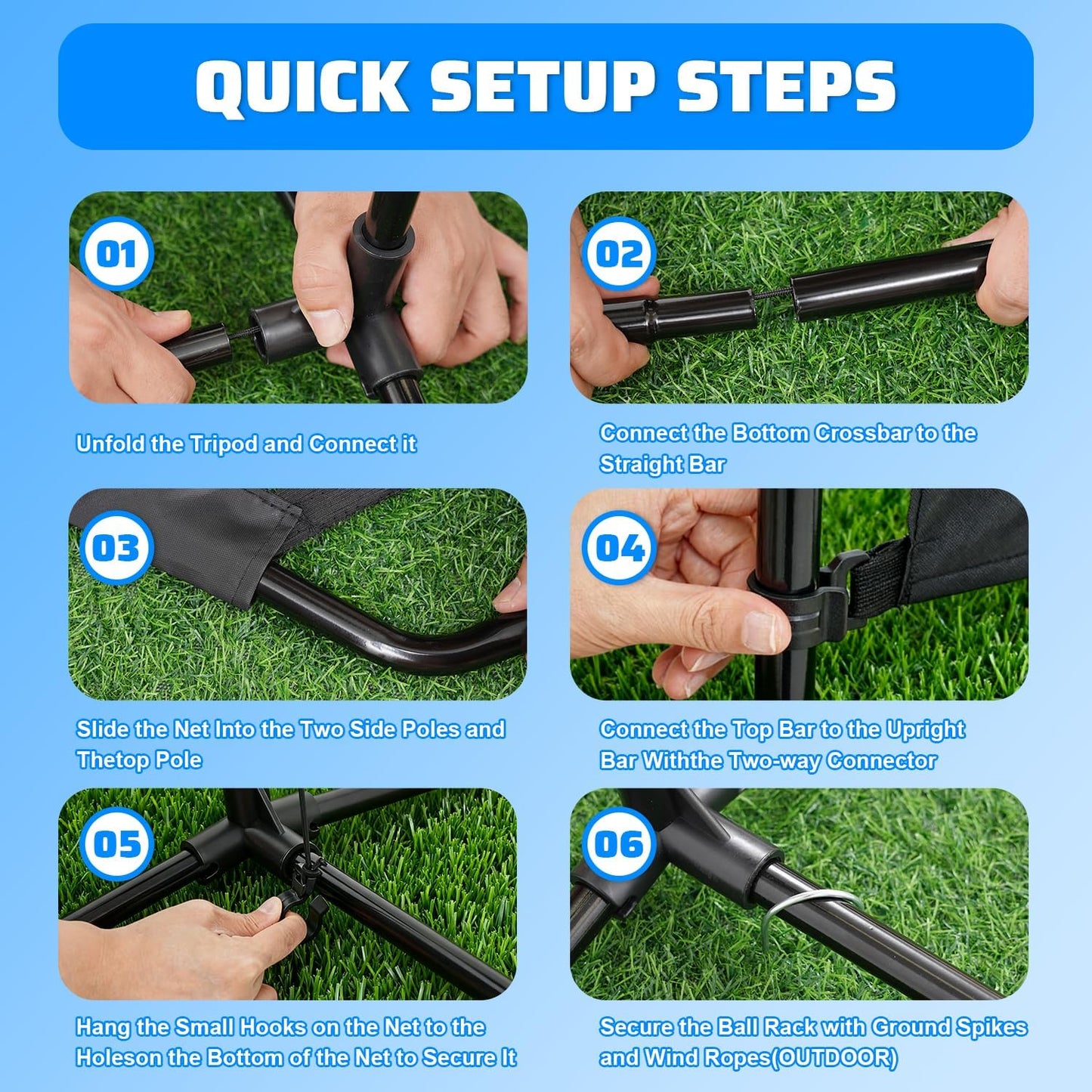 QUICK SETUP STEPS

01

Unfold the Tripod and Connect it

02

Connect the Bottom Crossbar to the Straight Bar

03

Slide the Net Into the Two Side Poles and Thetop Pole

04

Connect the Top Bar to the Upright Bar Withthe Two-way Connector

05

Hang the Small Hooks on the Net to the Holeson the Bottom of the Net to Secure It

06

Secure the Ball Rack with Ground Spikes and Wind Ropes(OUTDOOR)