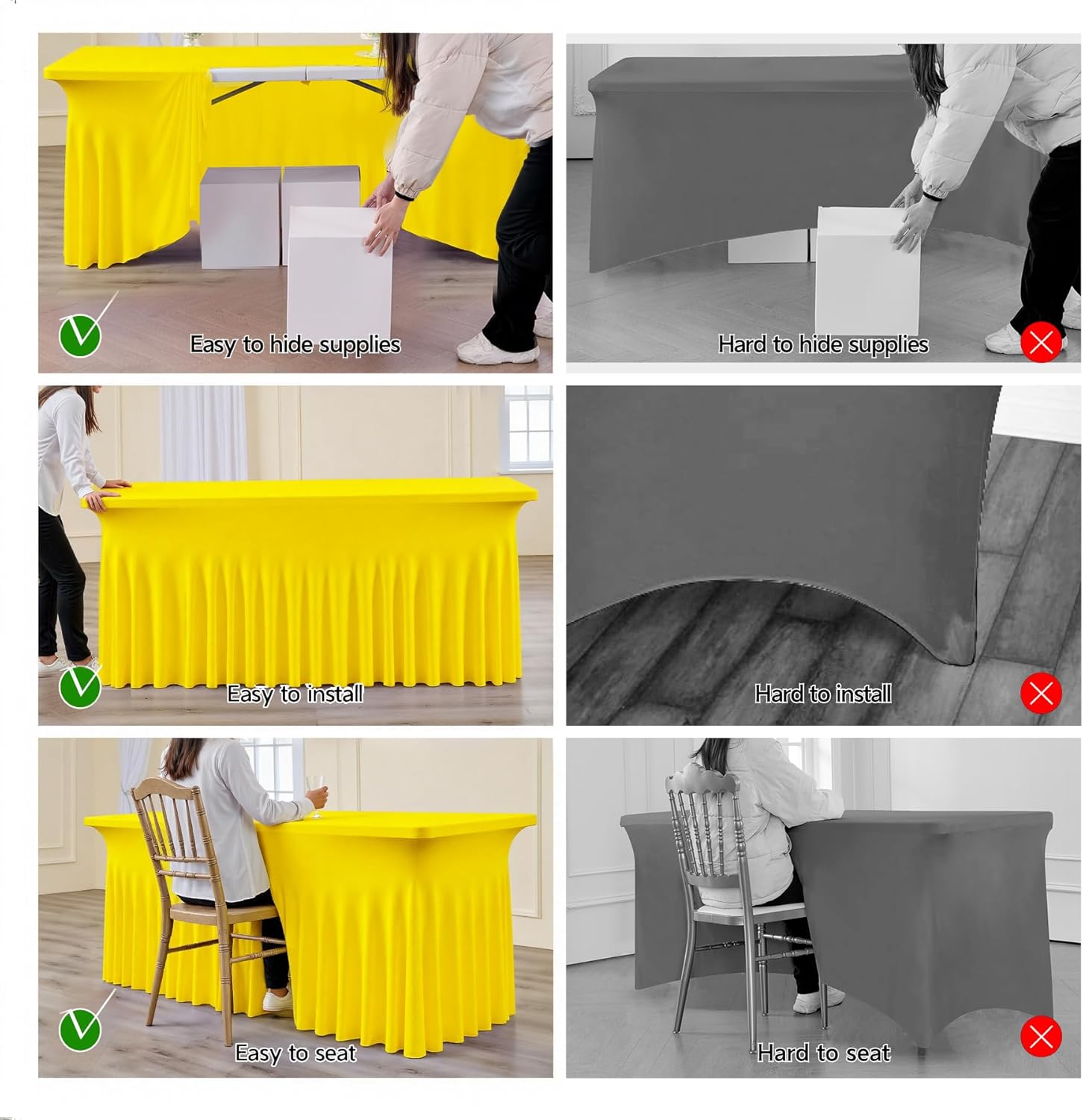 Easy to hide supplies

Hard to hide supplies

Easy to install

Hard to install

Easy to seat

Hard to seat