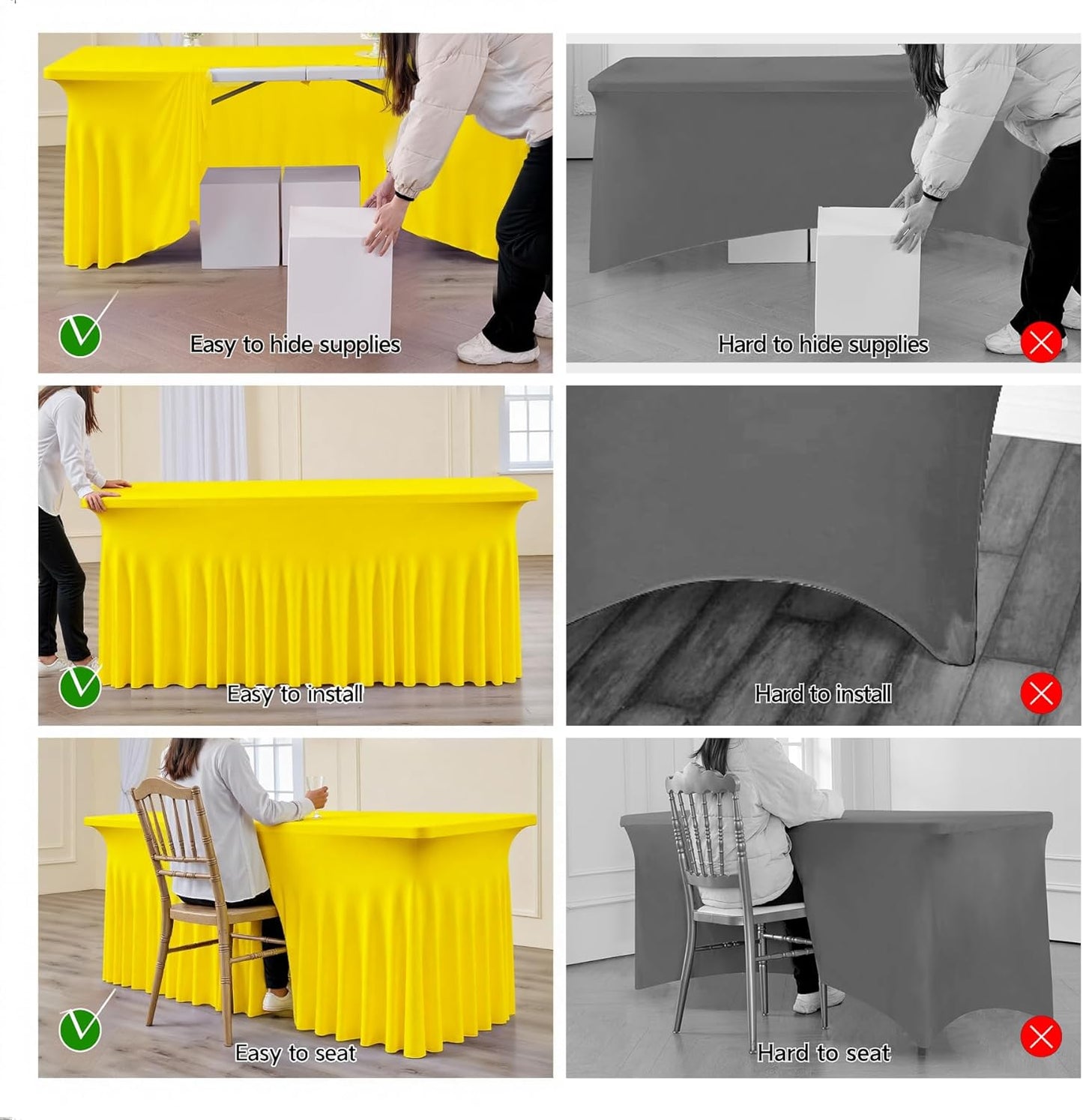 Easy to hide supplies

Hard to hide supplies

Easy to install

Hard to install

Easy to seat

Hard to seat