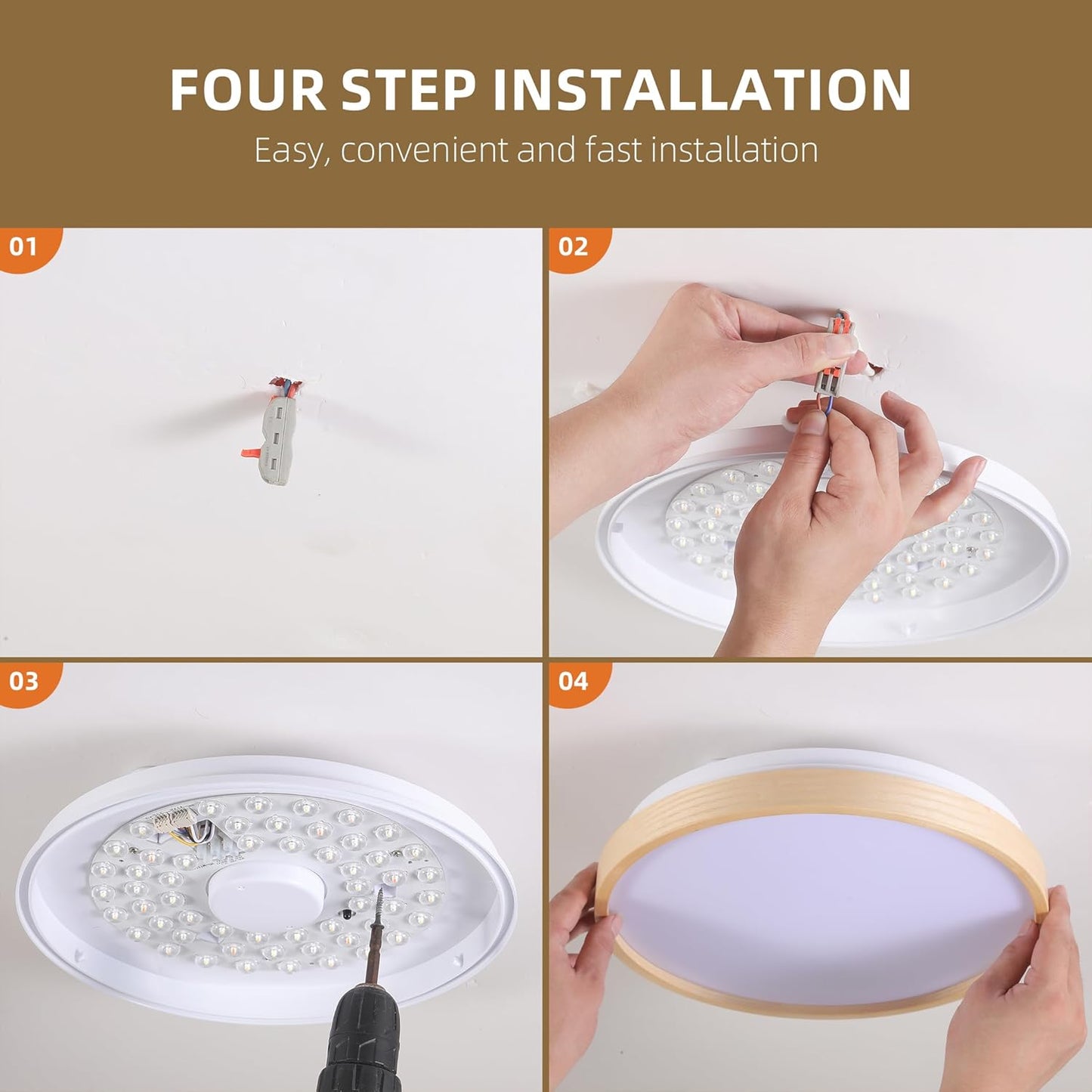 FOUR STEP INSTALLATION

Easy, convenient and fast installation

01

02

03

04