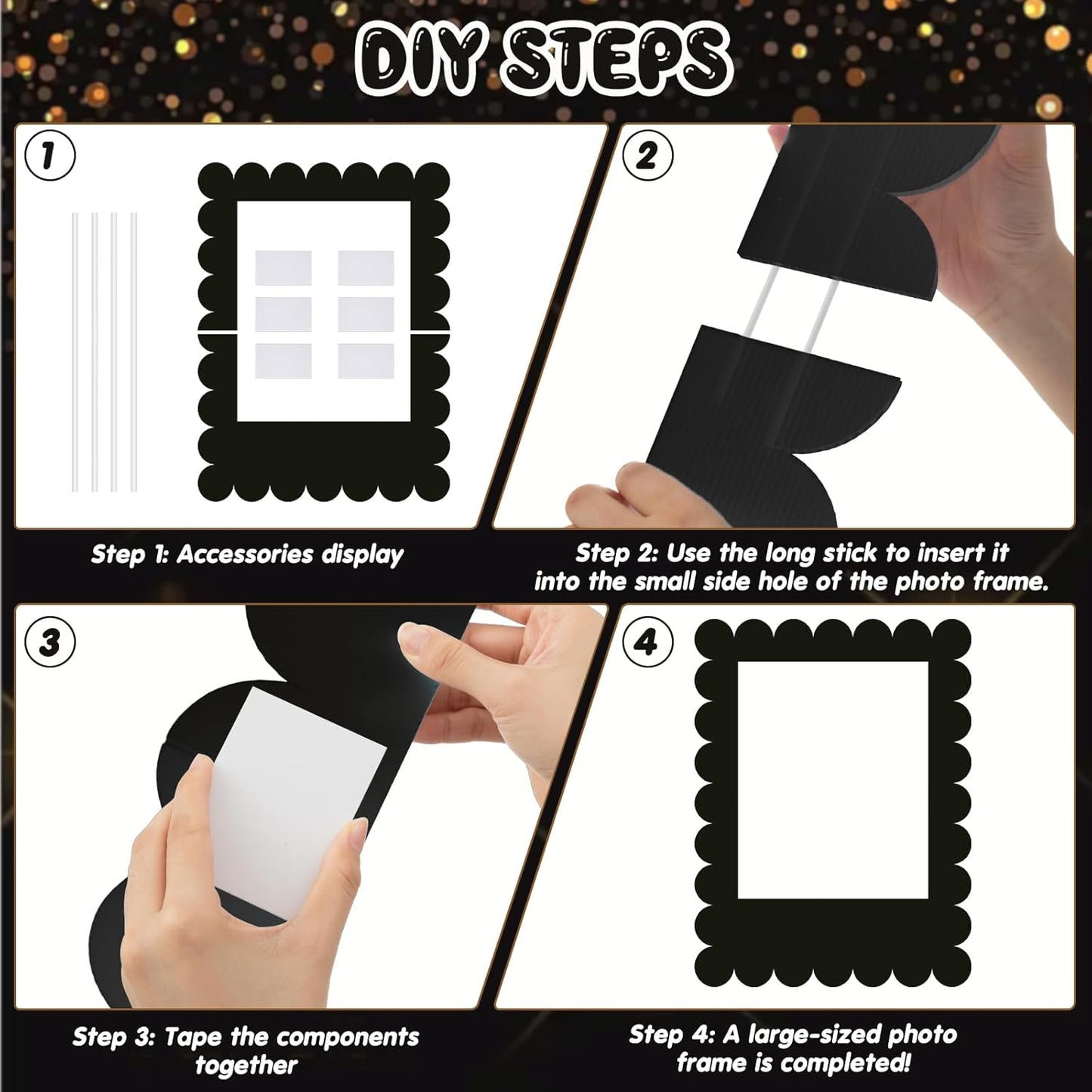 DIY STEPS

1

Step 1: Accessories display

2

Step 2: Use the long stick to insert it into the small side hole of the photo frame.

3

Step 3: Tape the components together

4

Step 4: A large-sized photo frame is completed!