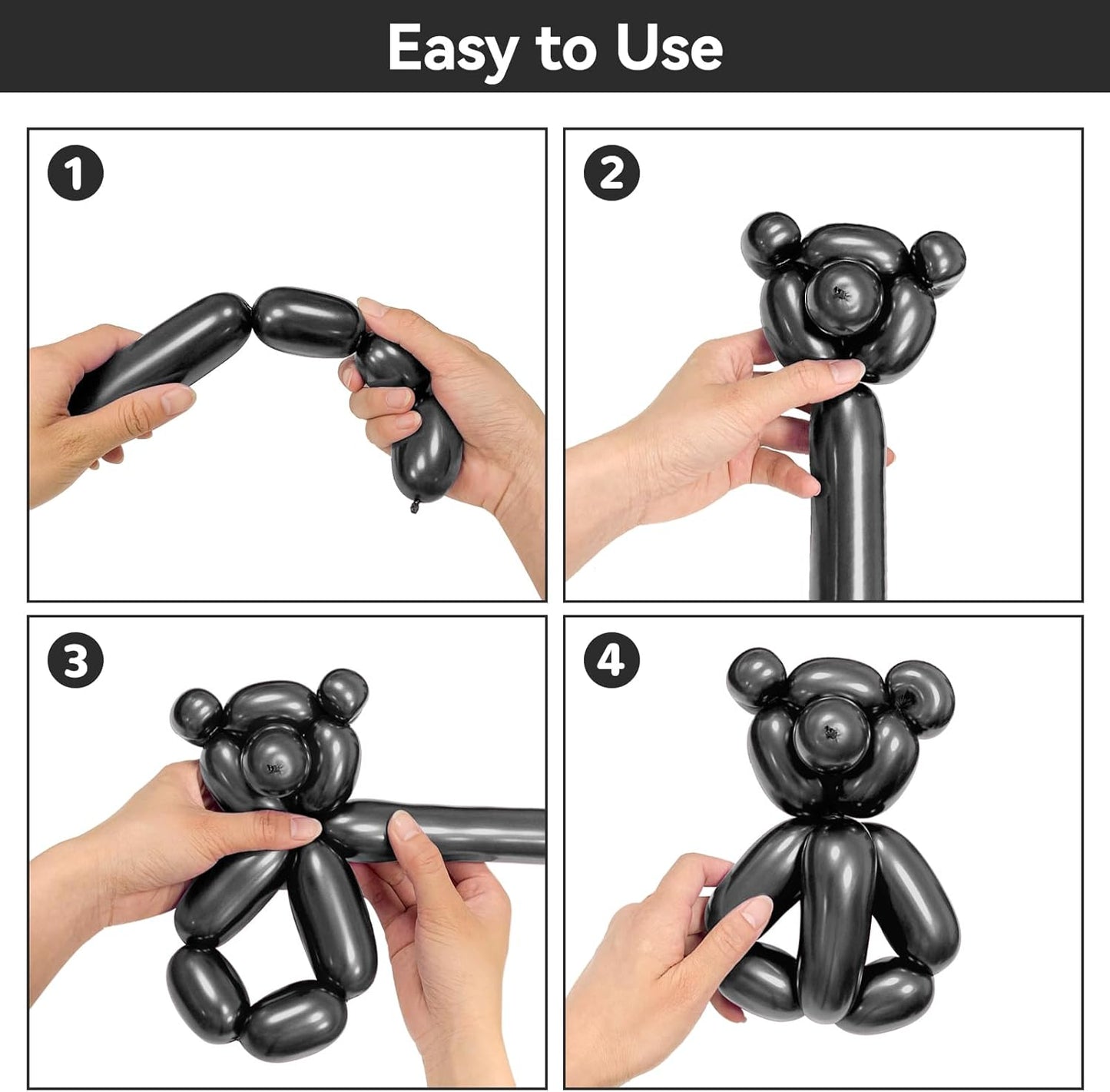 Easy to Use

1

2

3

4