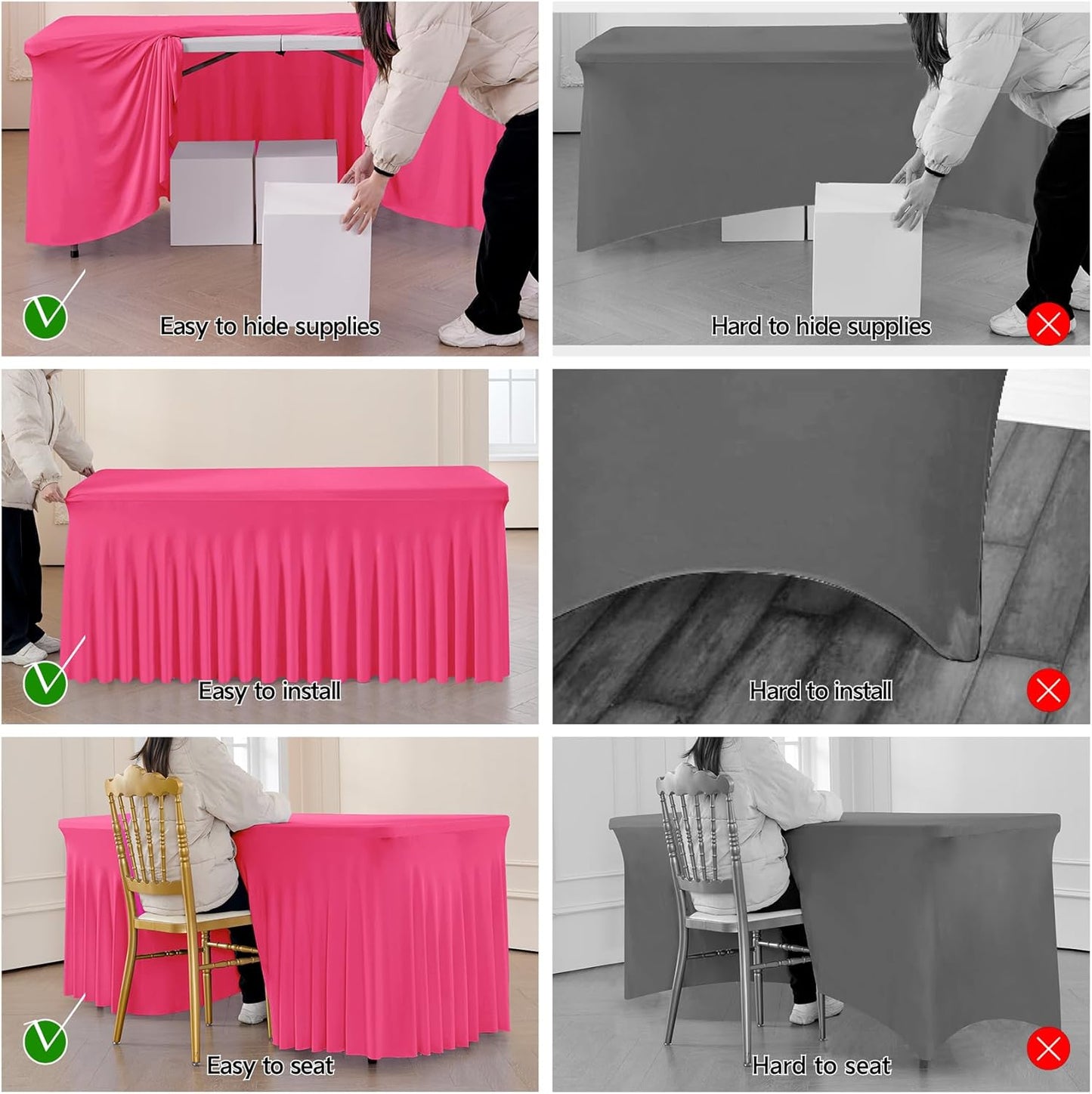 Easy to hide supplies

Hard to hide supplies

Easy to install

Hard to install

Easy to seat

Hard to seat