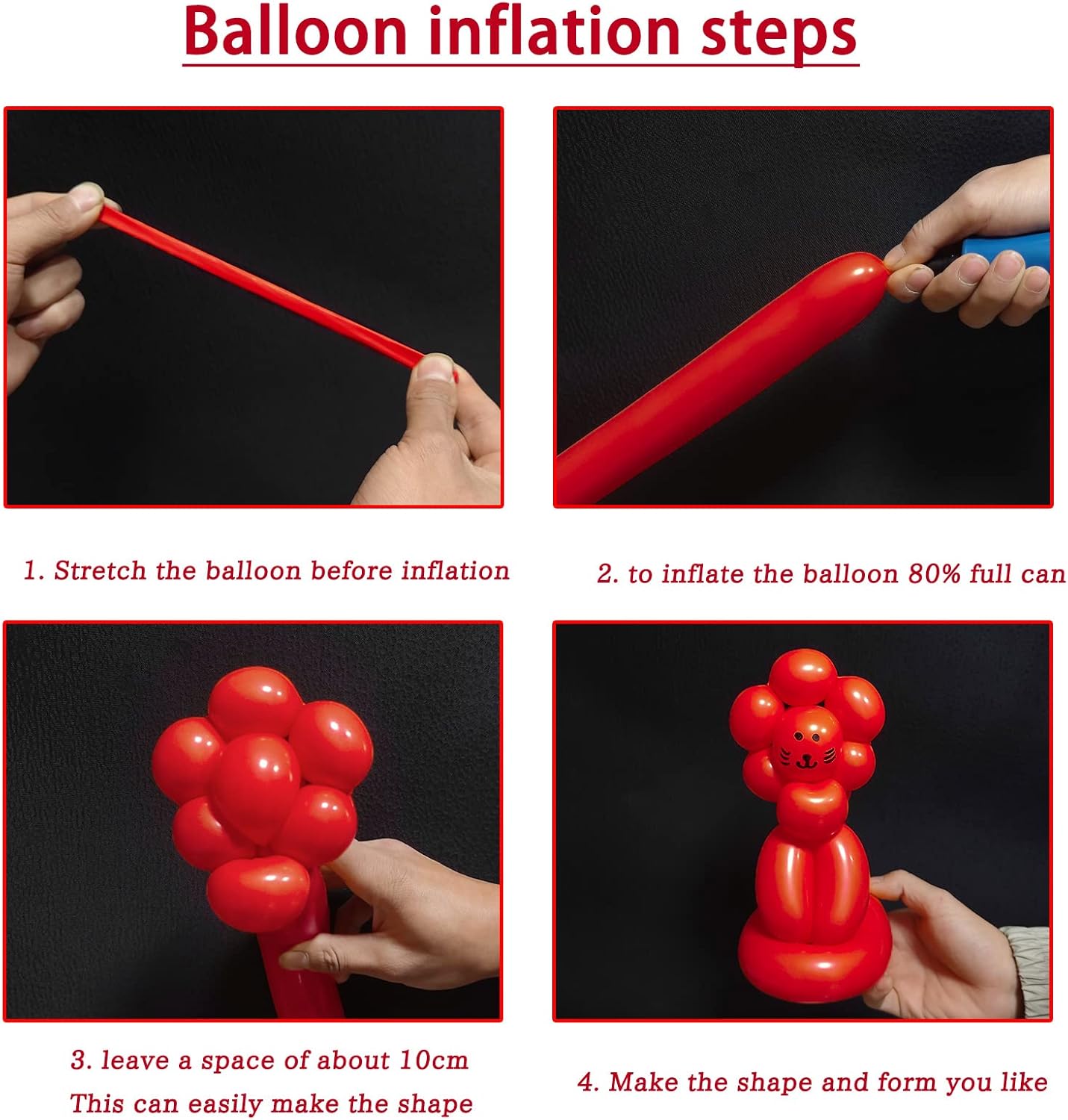 Balloon inflation steps

1. Stretch the balloon before inflation

2. to inflate the balloon 80% full can

3. leave a space of about 10cm
This can easily make the shape

4. Make the shape and form you like