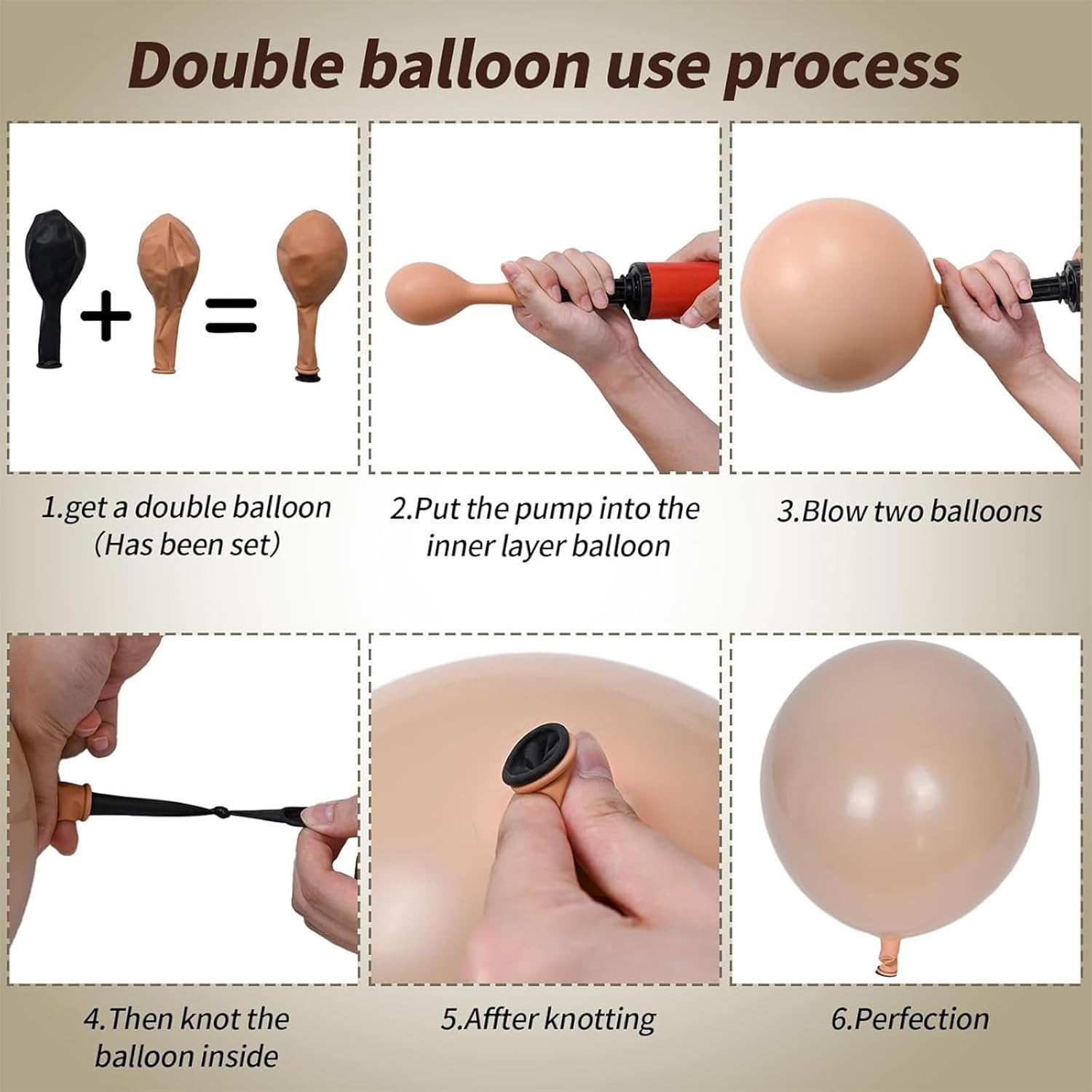 Double balloon use process

+ =

1.get a double balloon (Has been set)

2.Put the pump into the inner layer balloon

3.Blow two balloons

4.Then knot the balloon inside

5.Affter knotting

6.Perfection