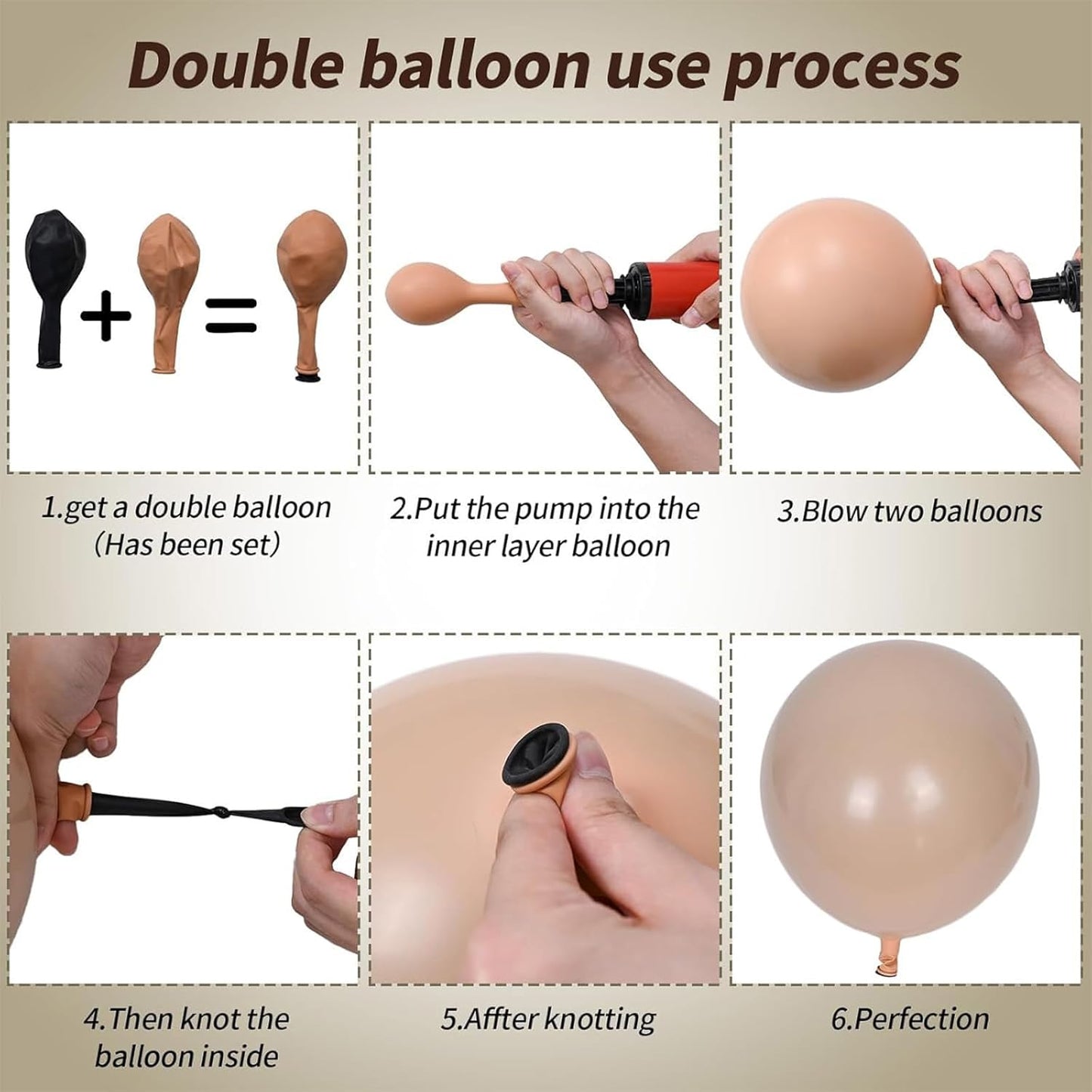 Double balloon use process

+ =

1.get a double balloon (Has been set)

2.Put the pump into the inner layer balloon

3.Blow two balloons

4.Then knot the balloon inside

5.Affter knotting

6.Perfection