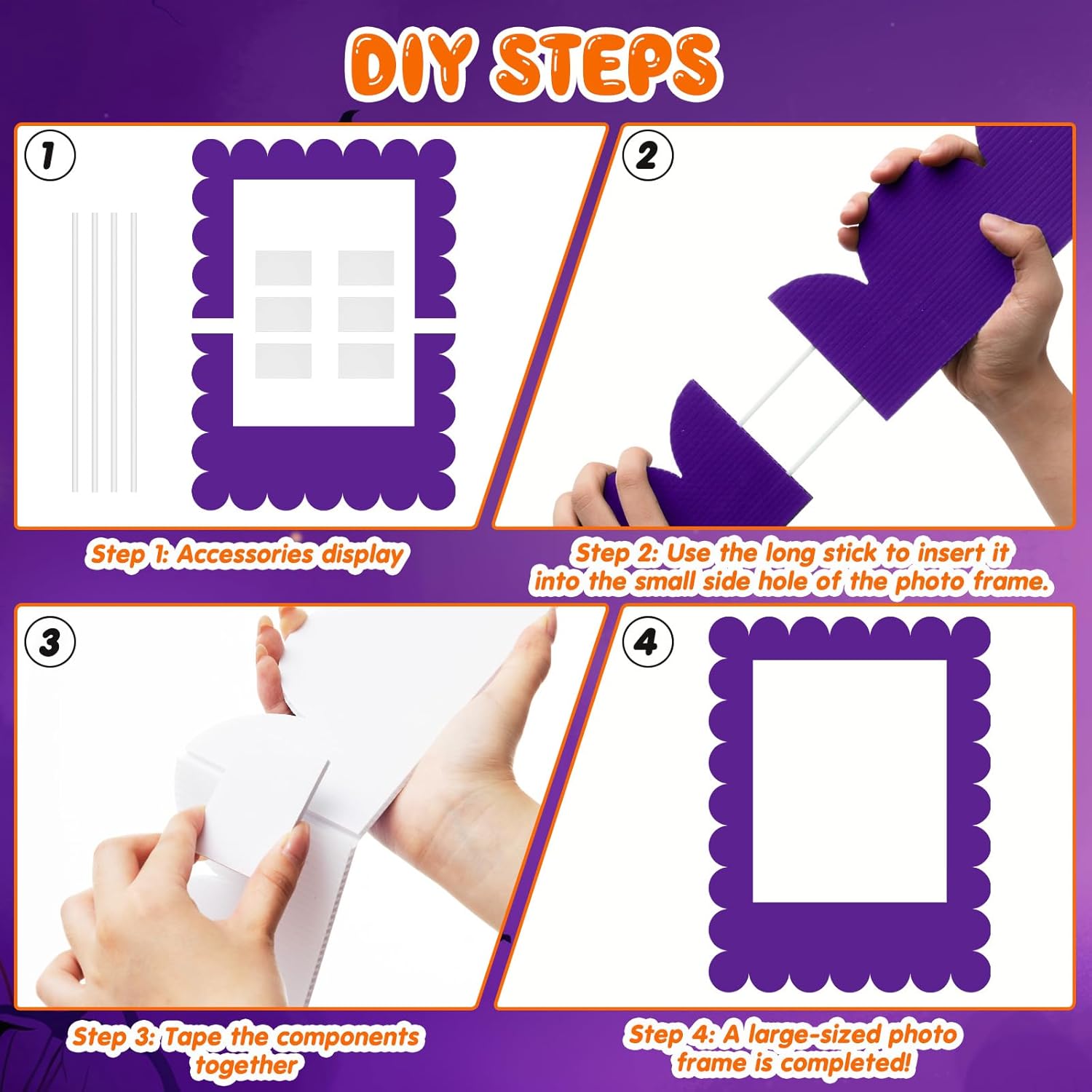 DIY STEPS

1

Step 1: Accessories display

2

Step 2: Use the long stick to insert it into the small side hole of the photo frame.

3

Step 3: Tape the components together

4

Step 4: A large-sized photo frame is completed!