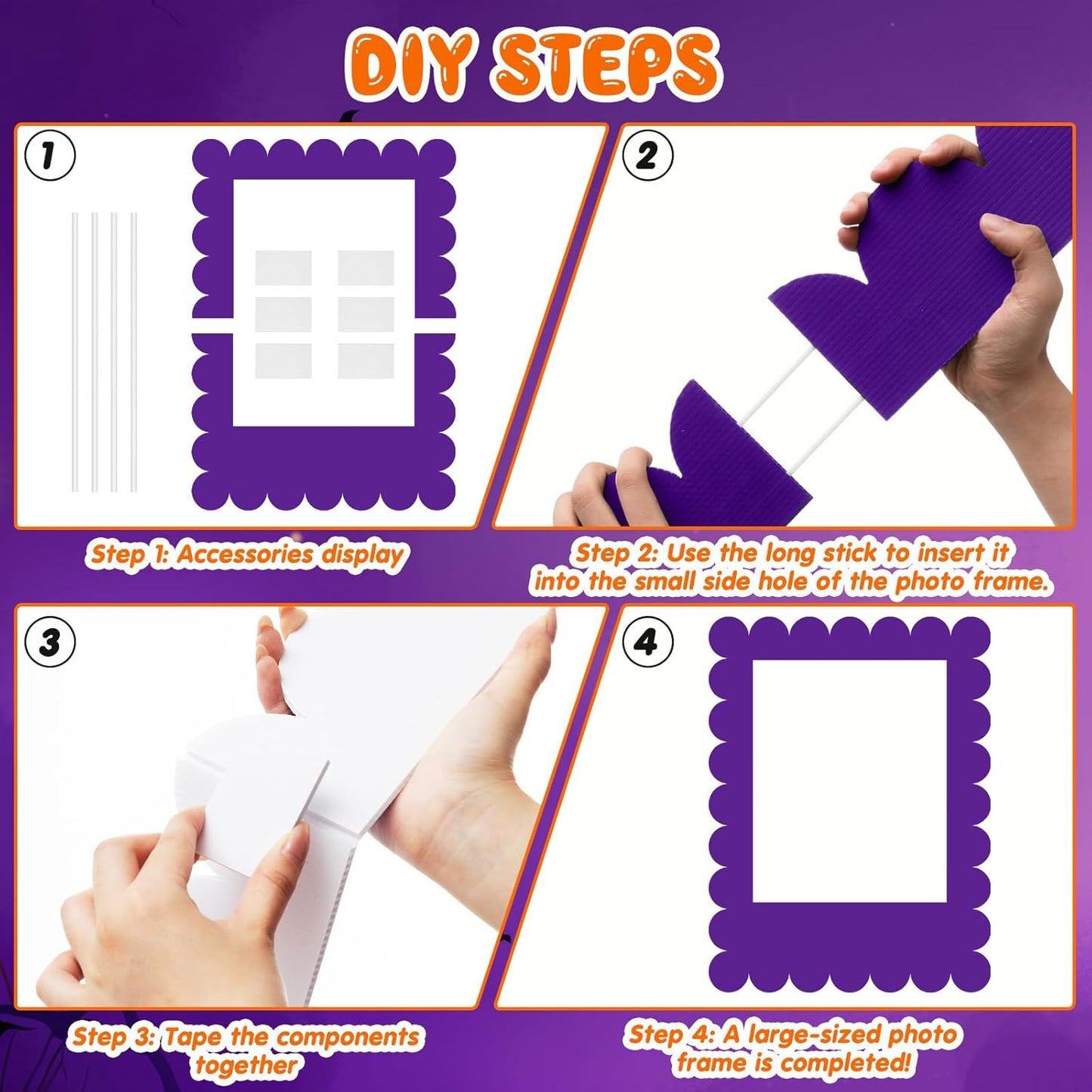 DIY STEPS

1

Step 1: Accessories display

2

Step 2: Use the long stick to insert it into the small side hole of the photo frame.

3

Step 3: Tape the components together

4

Step 4: A large-sized photo frame is completed!