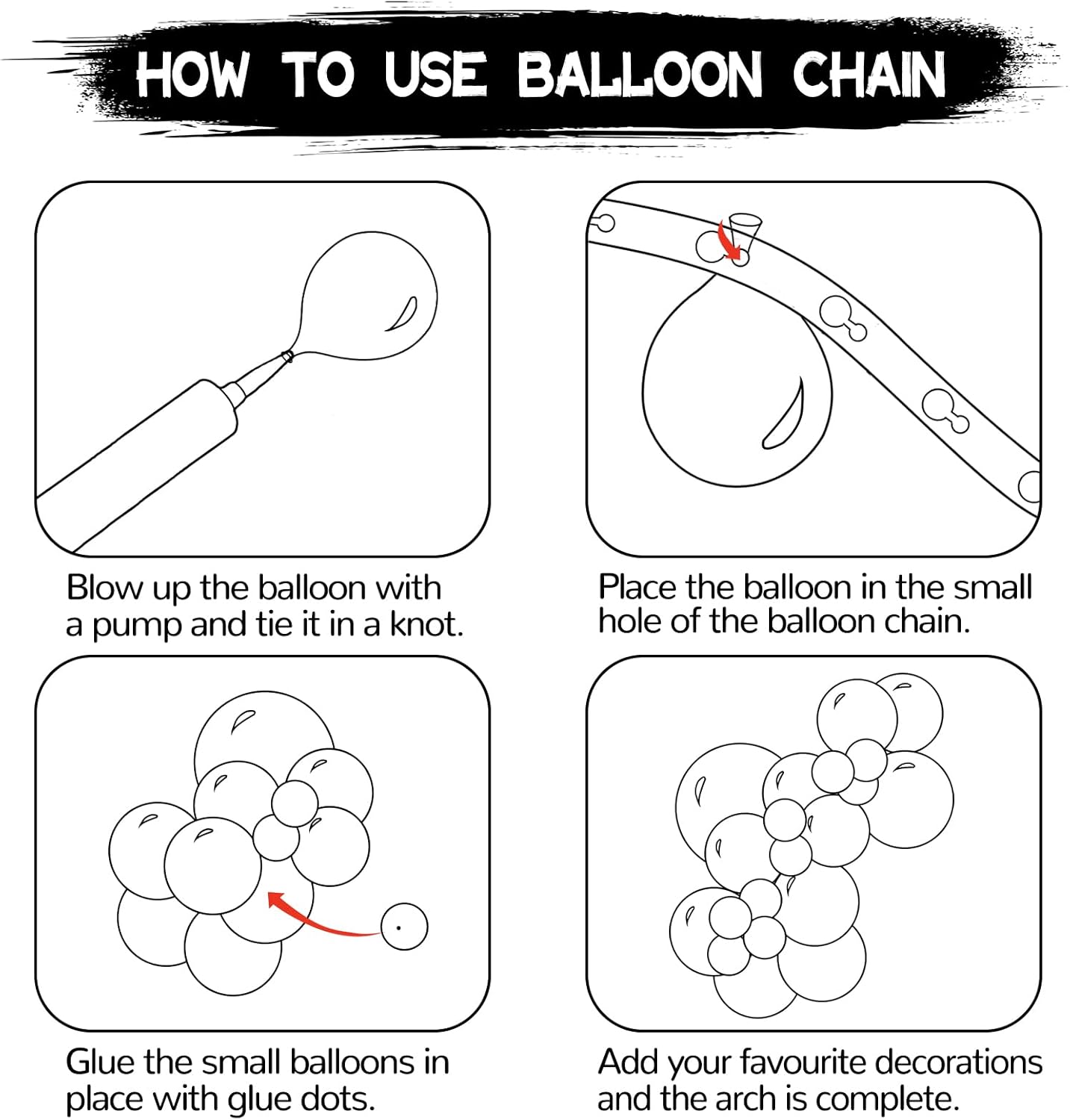 HOW TO USE BALLOON CHAIN

Blow up the balloon with a pump and tie it in a knot.

Place the balloon in the small hole of the balloon chain.

Glue the small balloons in place with glue dots.

Add your favourite decorations and the arch is complete.