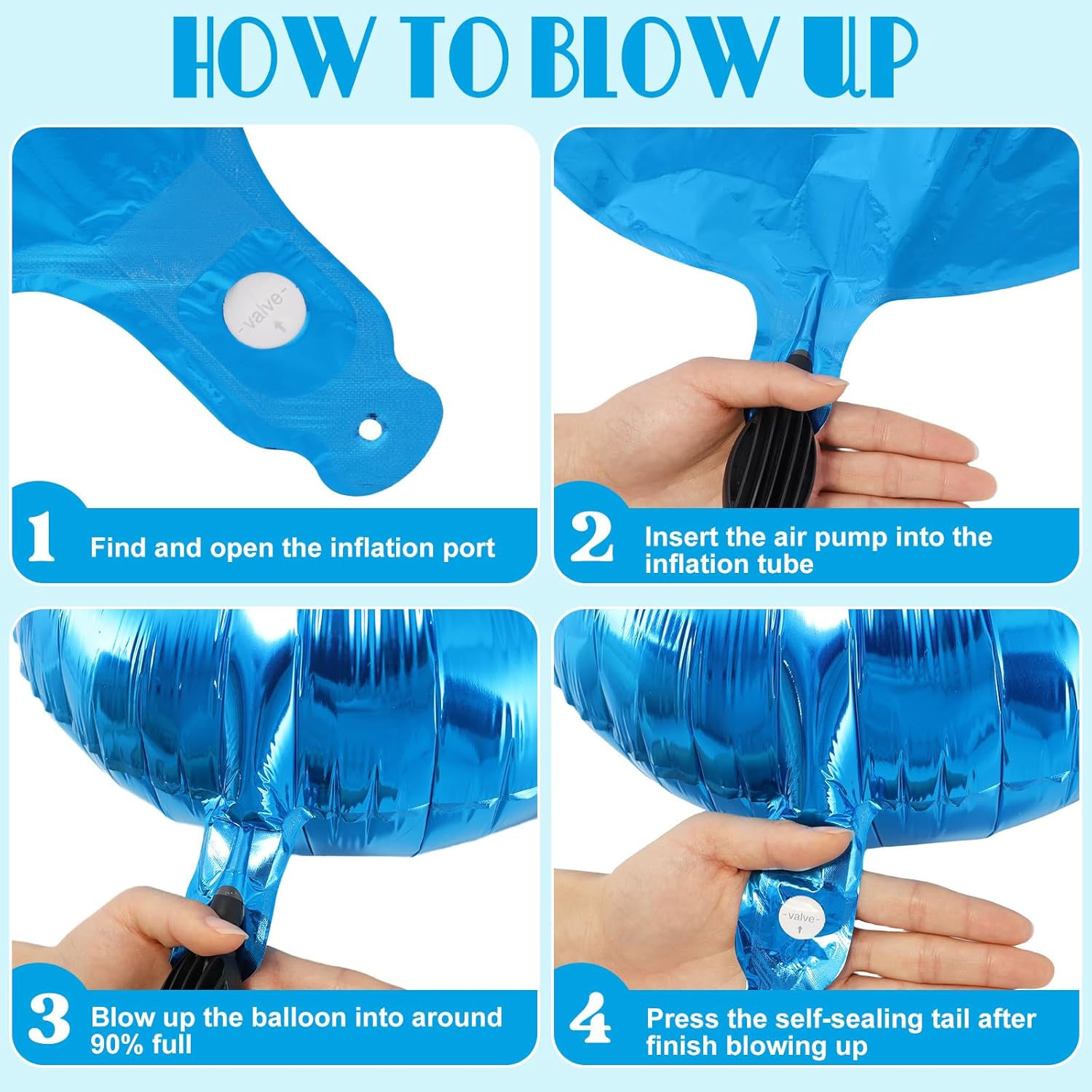 HOW TO BLOW UP

-valve-

1 Find and open the inflation port

2 Insert the air pump into the inflation tube

3 Blow up the balloon into around 90% full

-valve-

4 Press the self-sealing tail after finish blowing up