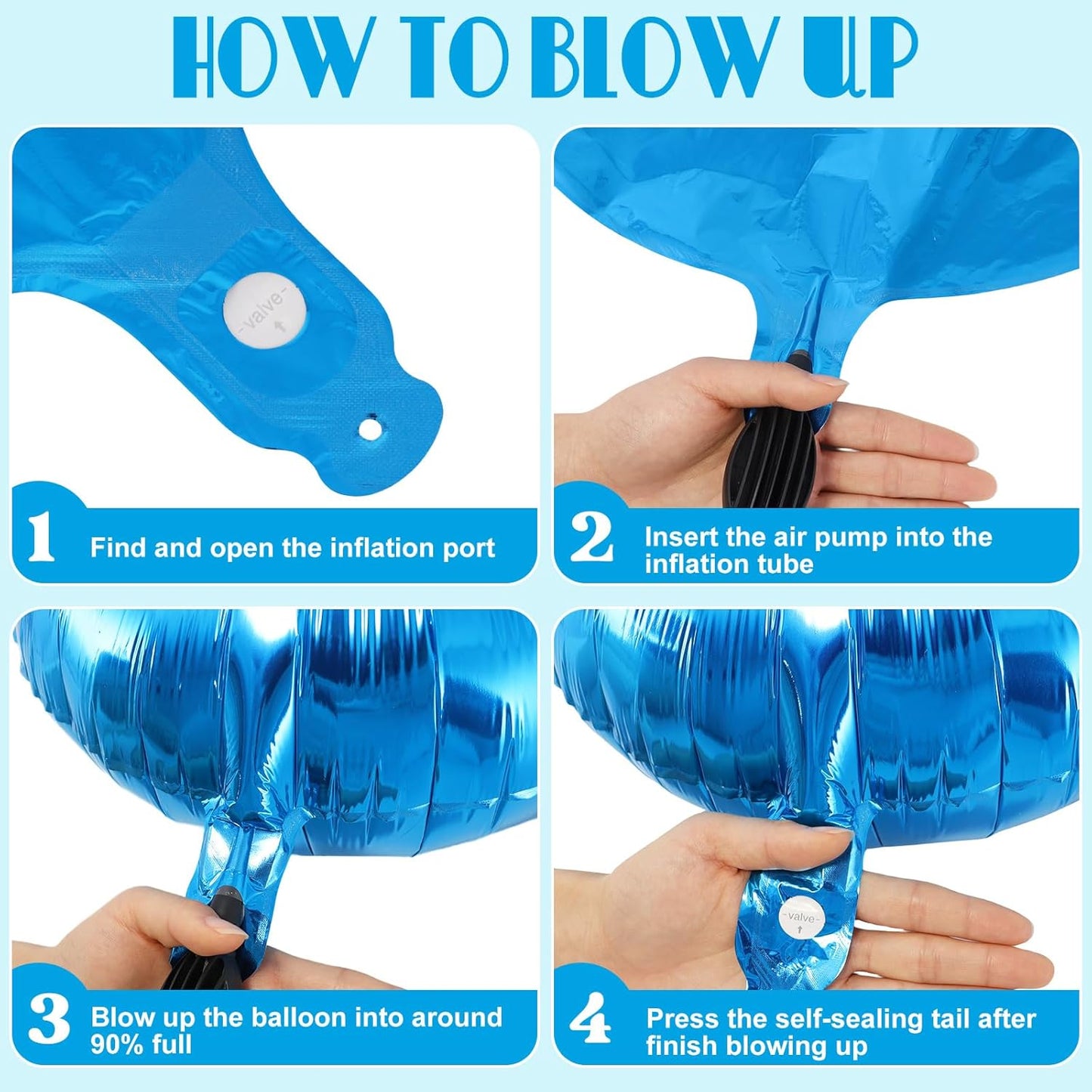 HOW TO BLOW UP

-valve-

1 Find and open the inflation port

2 Insert the air pump into the inflation tube

3 Blow up the balloon into around 90% full

-valve-

4 Press the self-sealing tail after finish blowing up