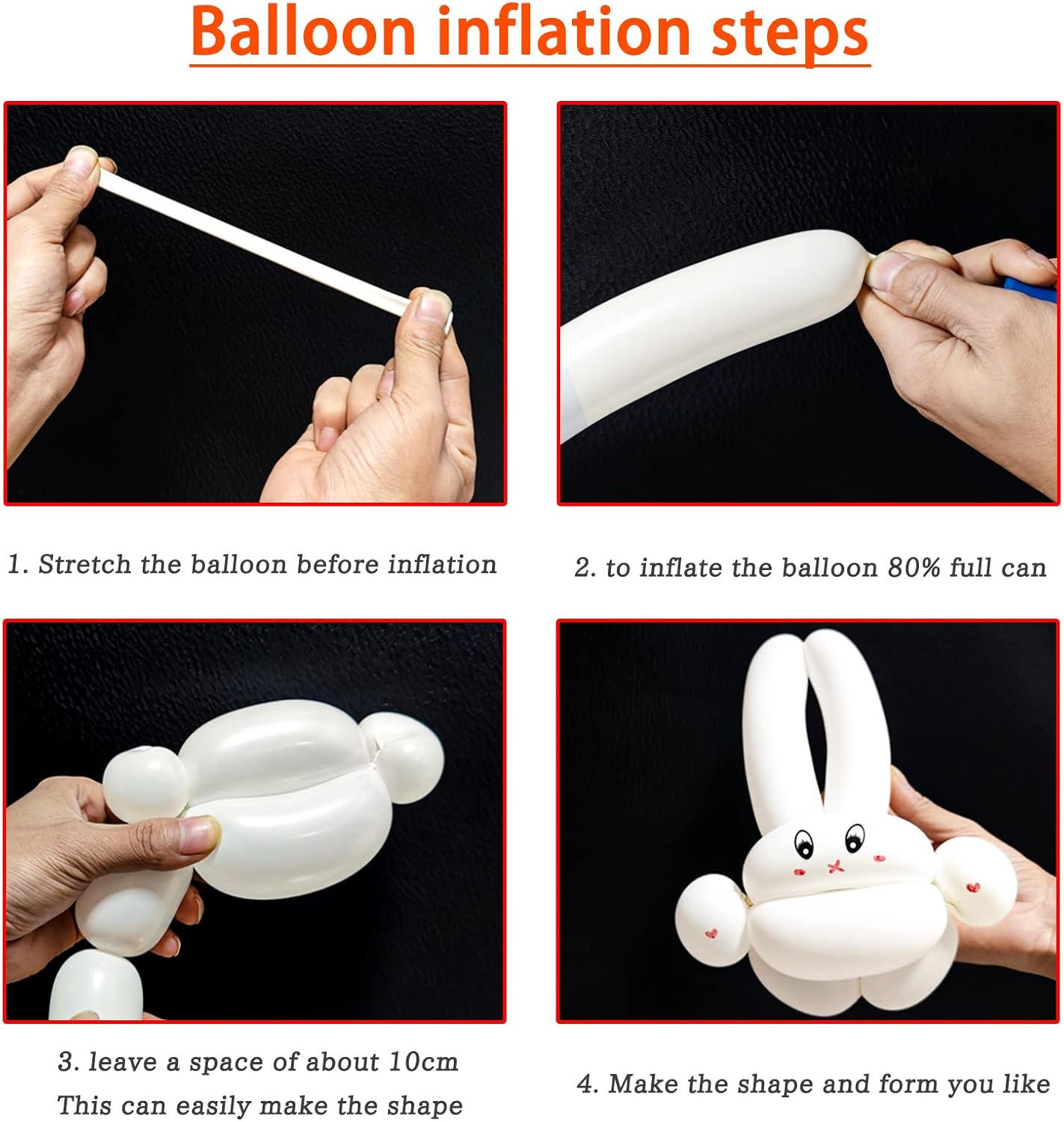 Balloon inflation steps

1. Stretch the balloon before inflation

2. to inflate the balloon 80% full can

3. leave a space of about 10cm
This can easily make the shape

4. Make the shape and form you like