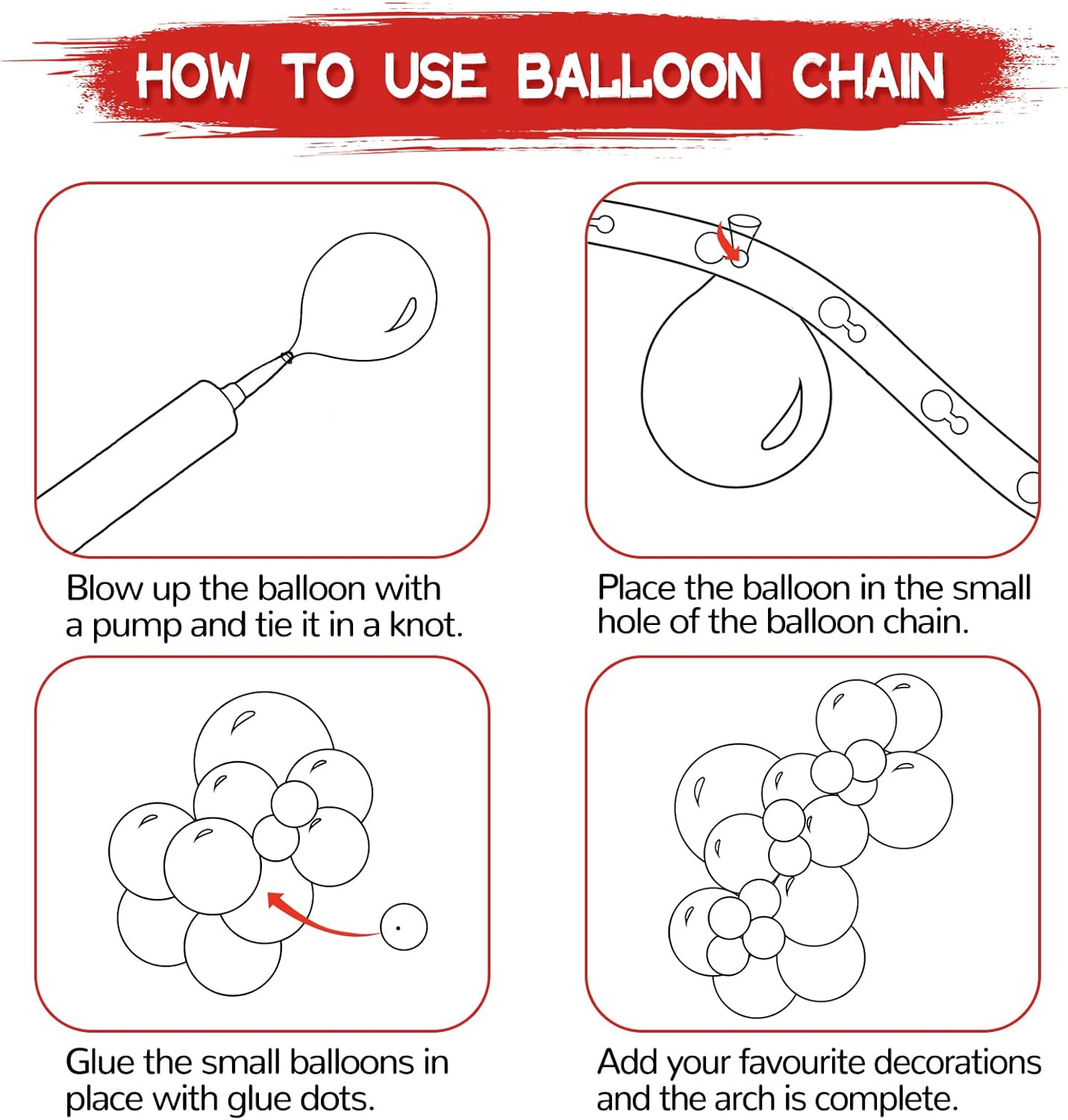 HOW TO USE BALLOON CHAIN

Blow up the balloon with a pump and tie it in a knot.

Place the balloon in the small hole of the balloon chain.

Glue the small balloons in place with glue dots.

Add your favourite decorations and the arch is complete.