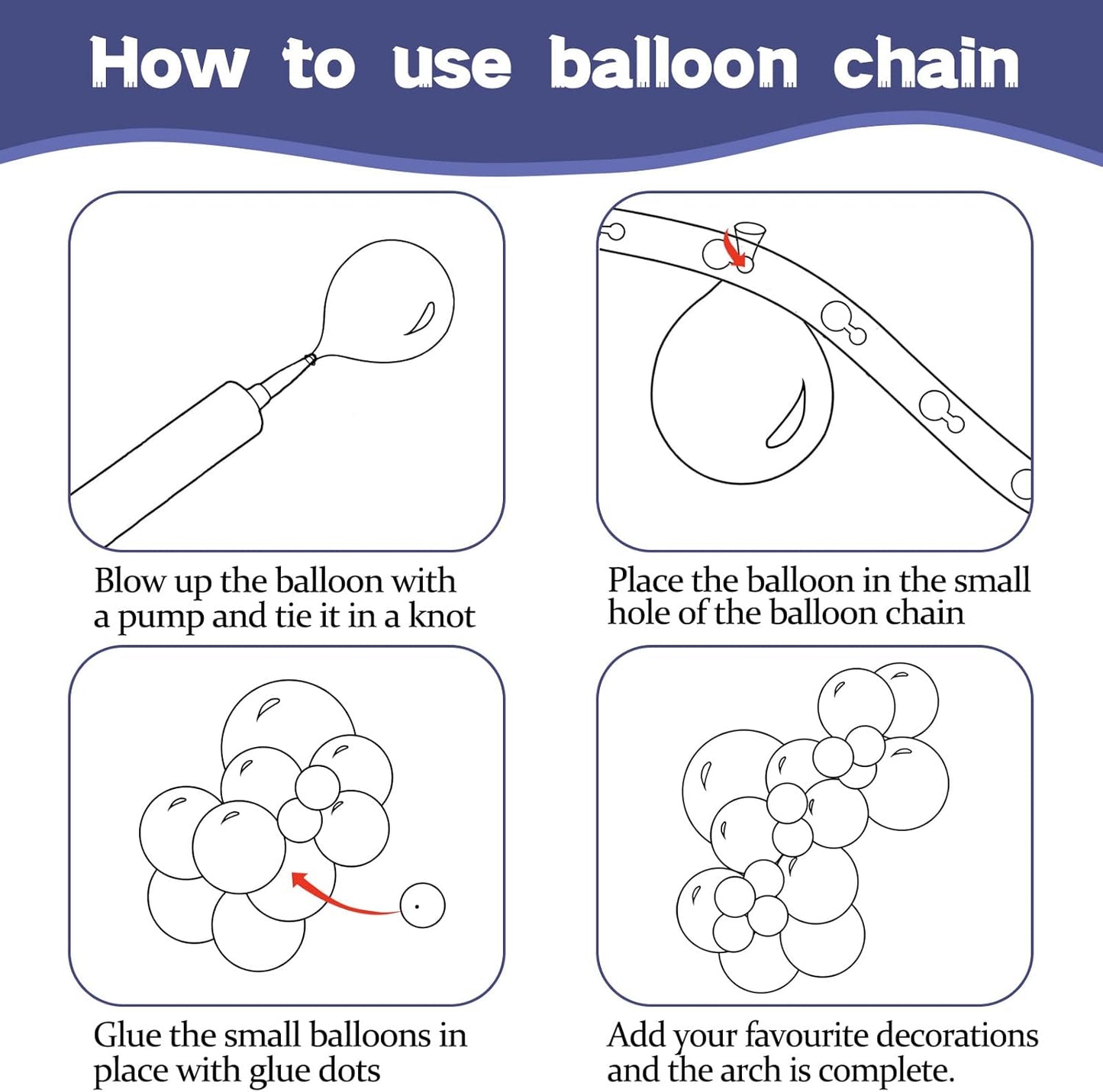 How to use balloon chain

Blow up the balloon with a pump and tie it in a knot

Place the balloon in the small hole of the balloon chain

Glue the small balloons in place with glue dots

Add your favourite decorations and the arch is complete.