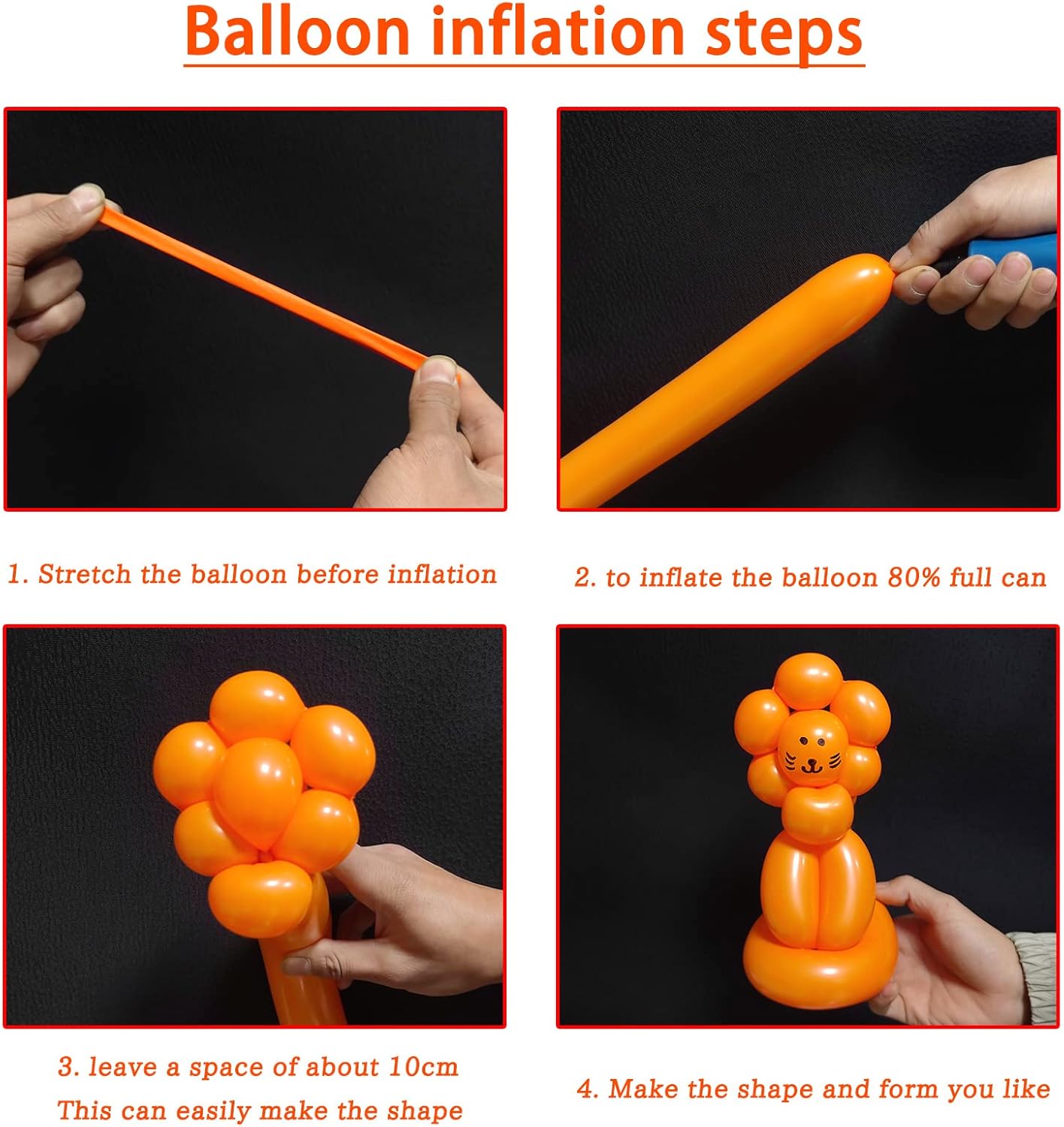 Balloon inflation steps

1. Stretch the balloon before inflation

2. to inflate the balloon 80% full can

3. leave a space of about 10cm
This can easily make the shape

4. Make the shape and form you like