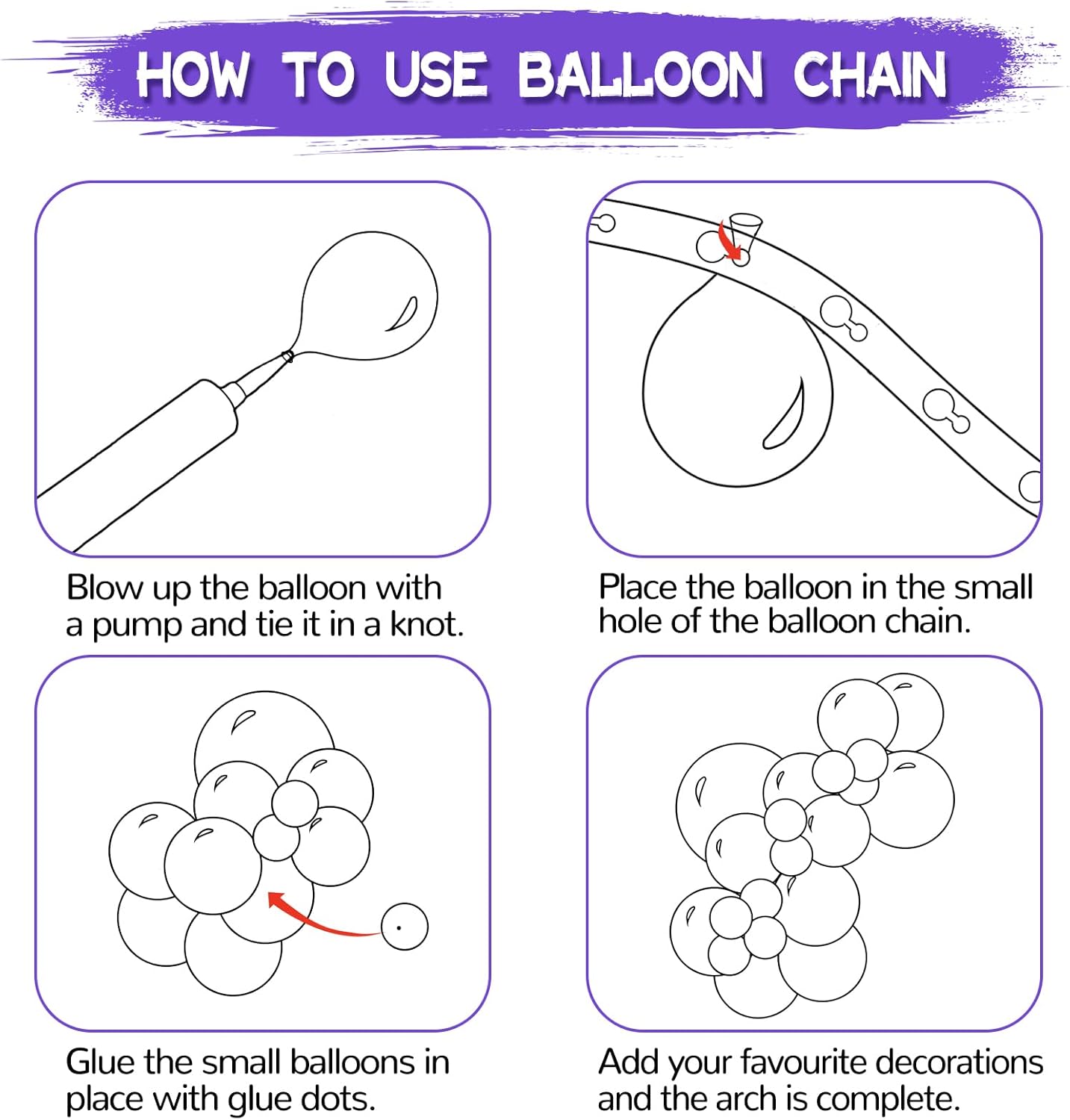 HOW TO USE BALLOON CHAIN

Blow up the balloon with a pump and tie it in a knot.

Place the balloon in the small hole of the balloon chain.

Glue the small balloons in place with glue dots.

Add your favourite decorations and the arch is complete.