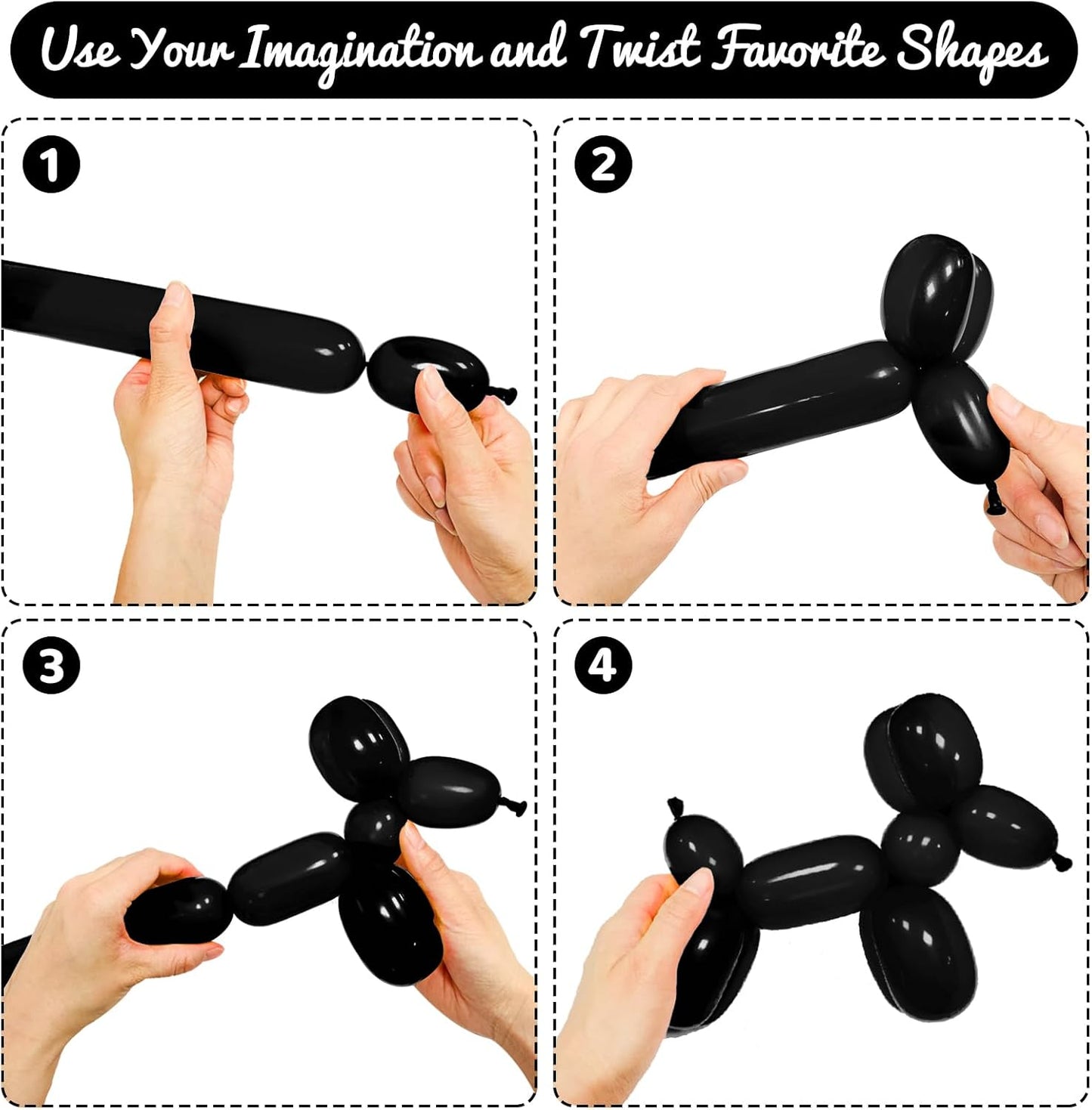 Use Your Imagination and Twist Favorite Shapes

1

2

3

4