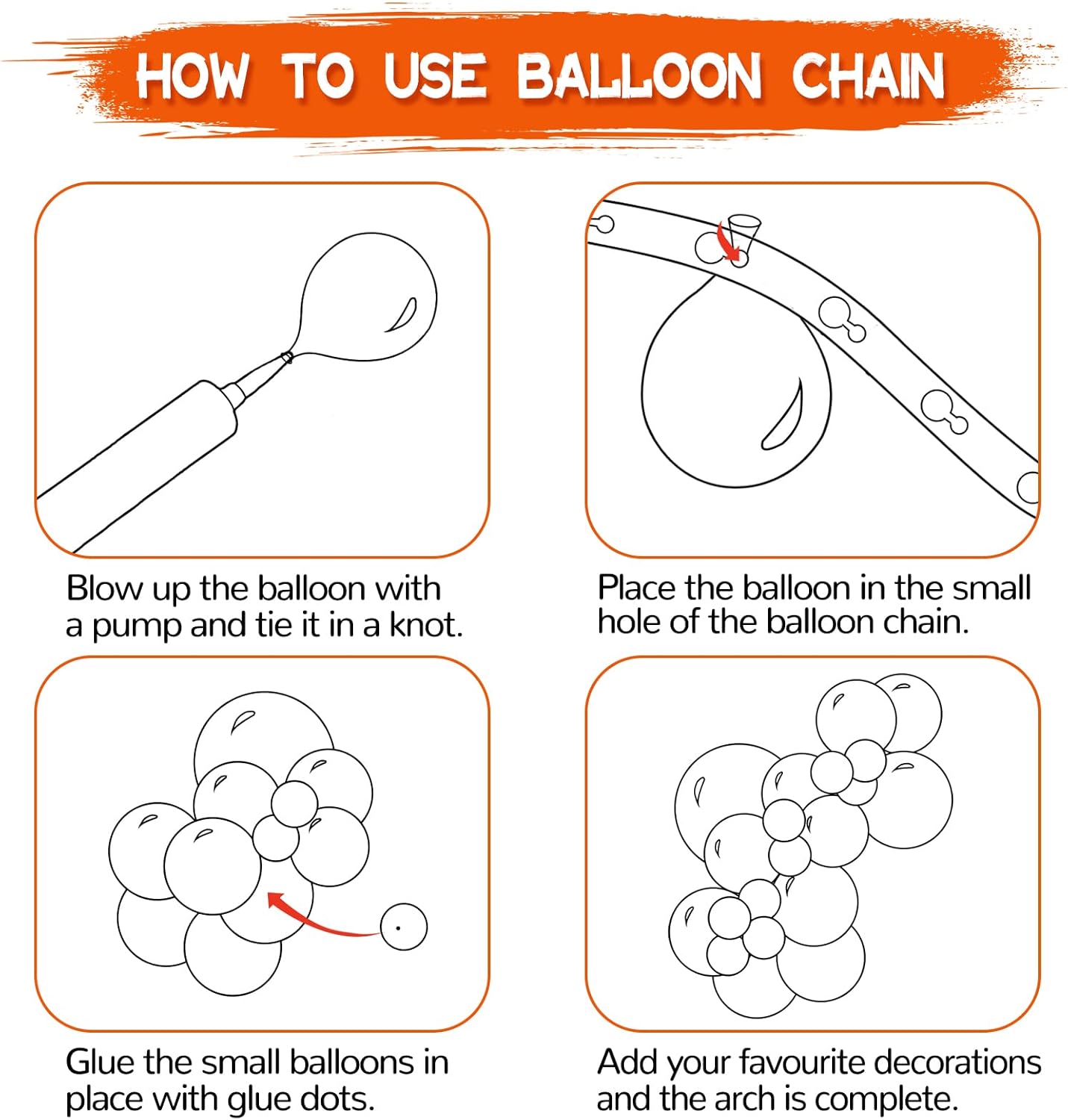 HOW TO USE BALLOON CHAIN

Blow up the balloon with a pump and tie it in a knot.

Place the balloon in the small hole of the balloon chain.

Glue the small balloons in place with glue dots.

Add your favourite decorations and the arch is complete.