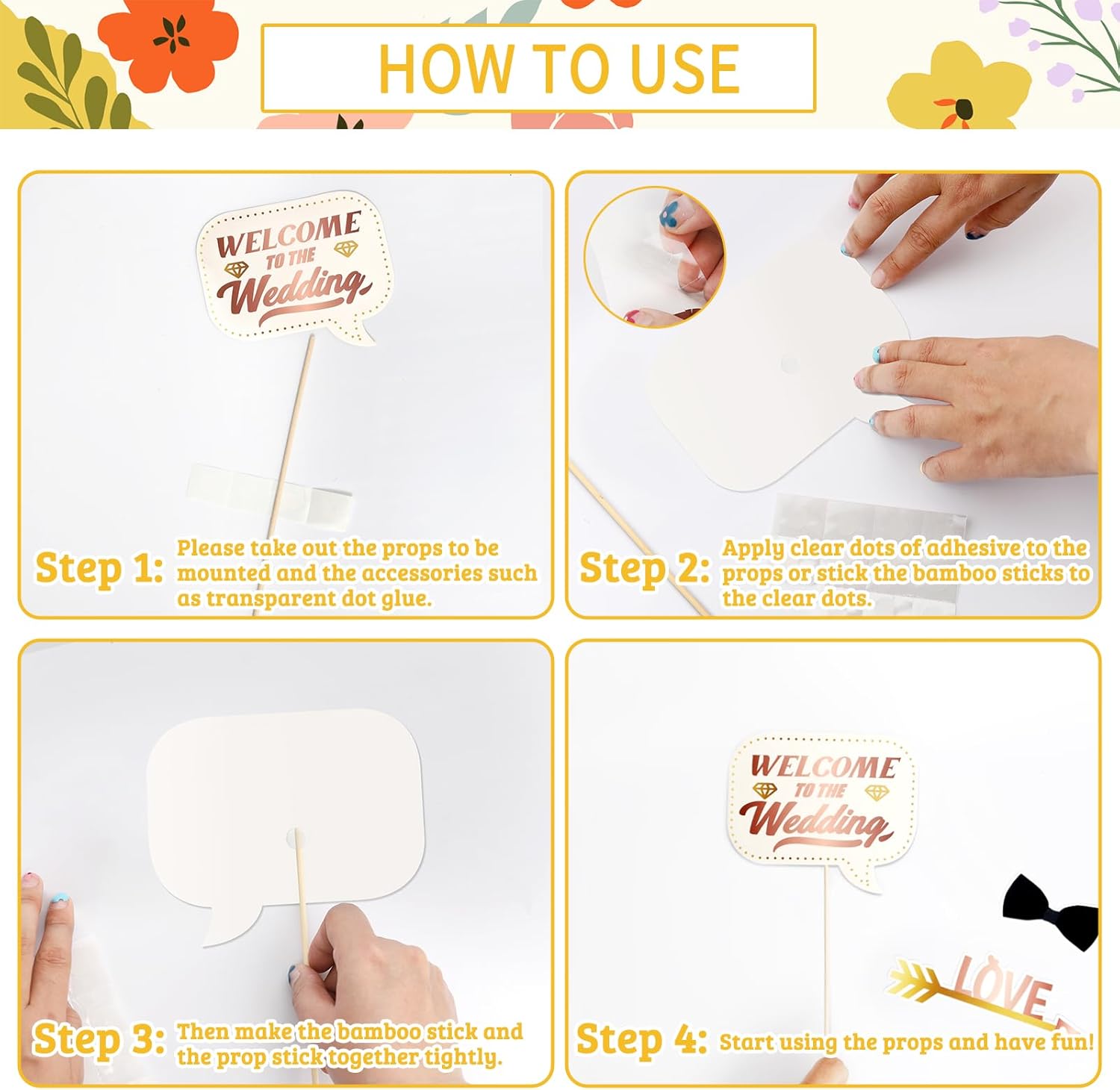 HOW TO USE

WELCOME TO THE Wedding

Step 1: Please take out the props to be mounted and the accessories such as transparent dot glue.

Step 2: Apply clear dots of adhesive to the props or stick the bamboo sticks to the clear dots.

Step 3: Then make the bamboo stick and the prop stick together tightly.

WELCOME TO THE Wedding

LOVE

Step 4: Start using the props and have fun!