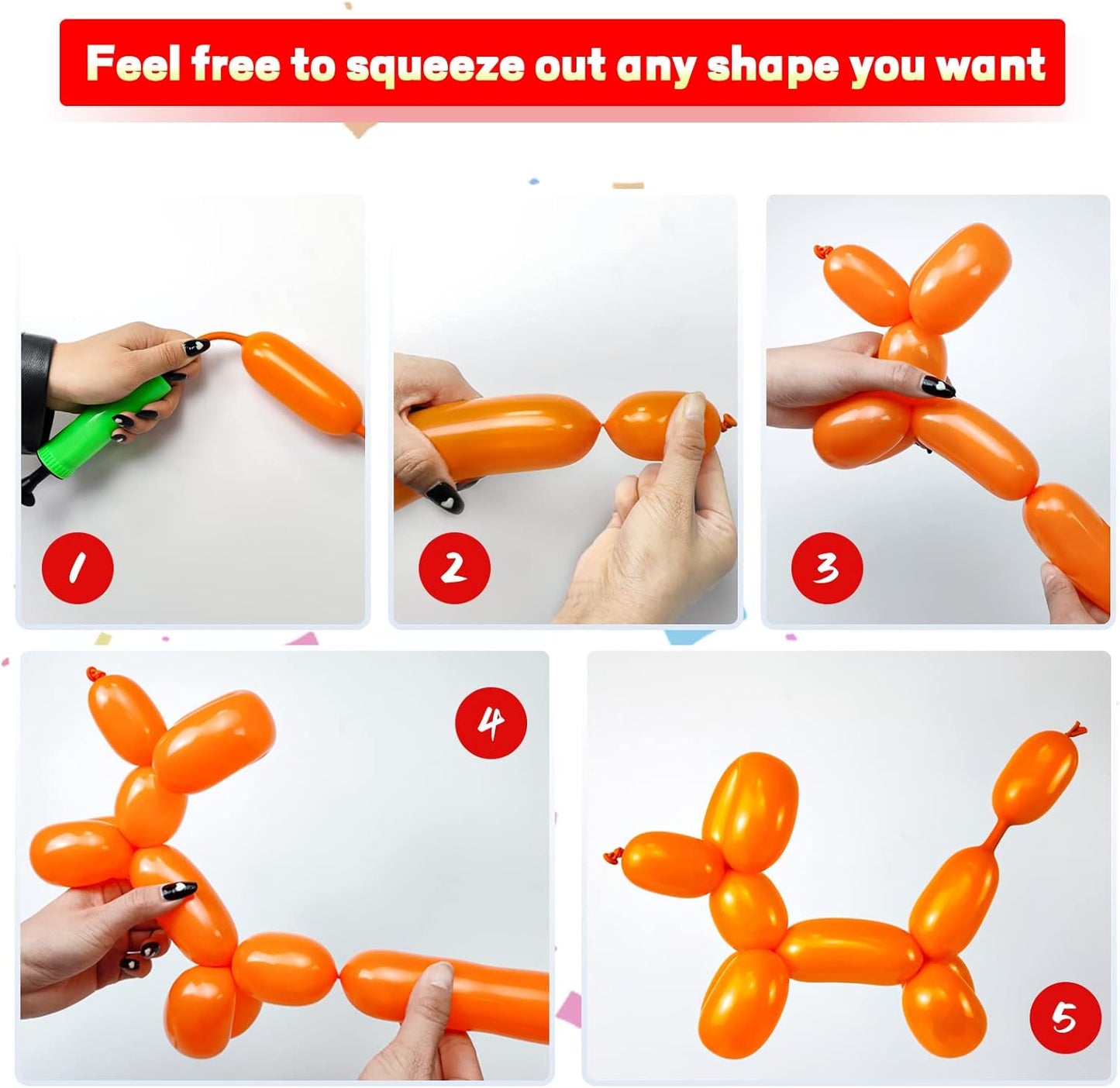 Feel free to squeeze out any shape you want

1

2

3

4

5