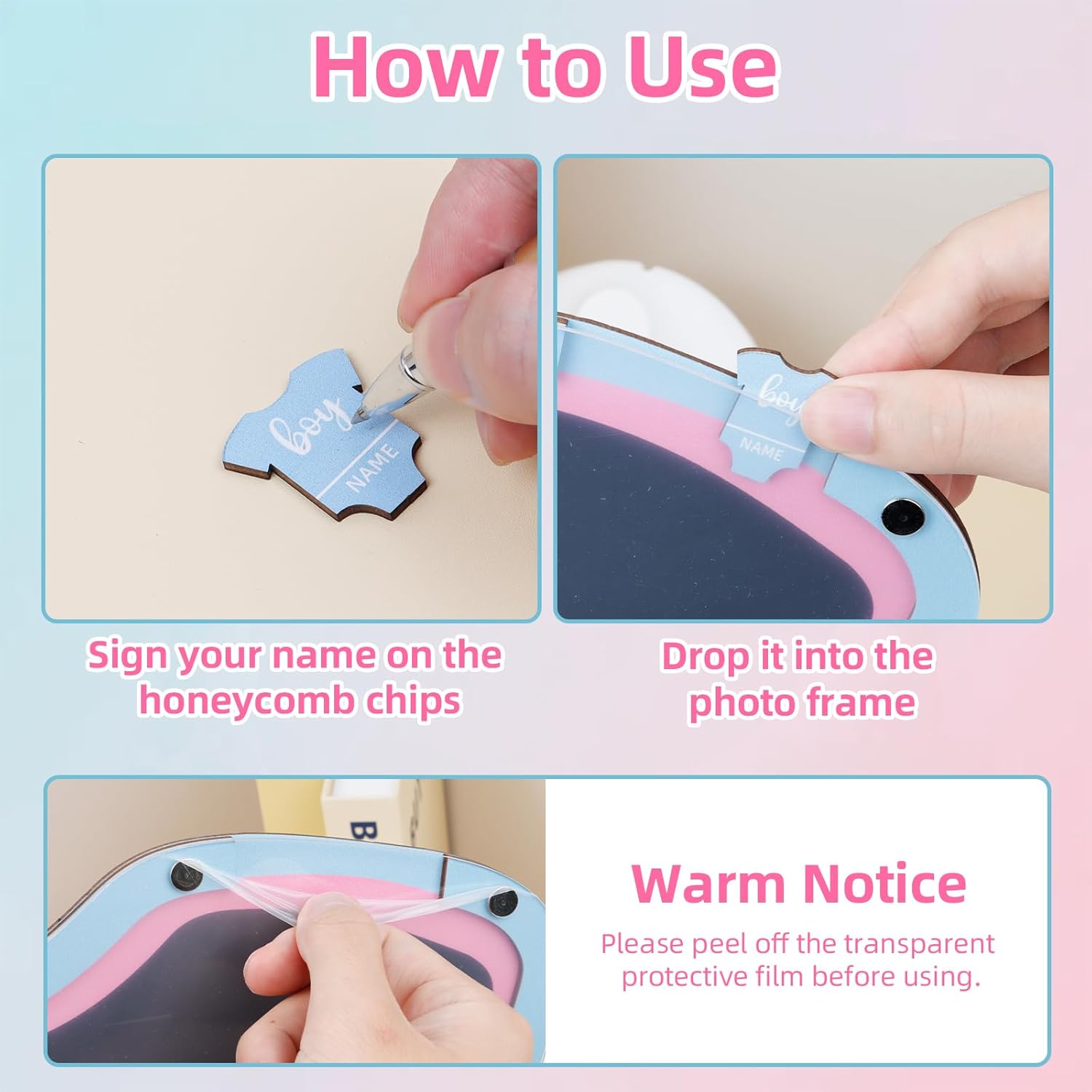 How to Use

boy
NAME

boy
NAME

Sign your name on the honeycomb chips

Drop it into the photo frame

B

Warm Notice

Please peel off the transparent protective film before using.