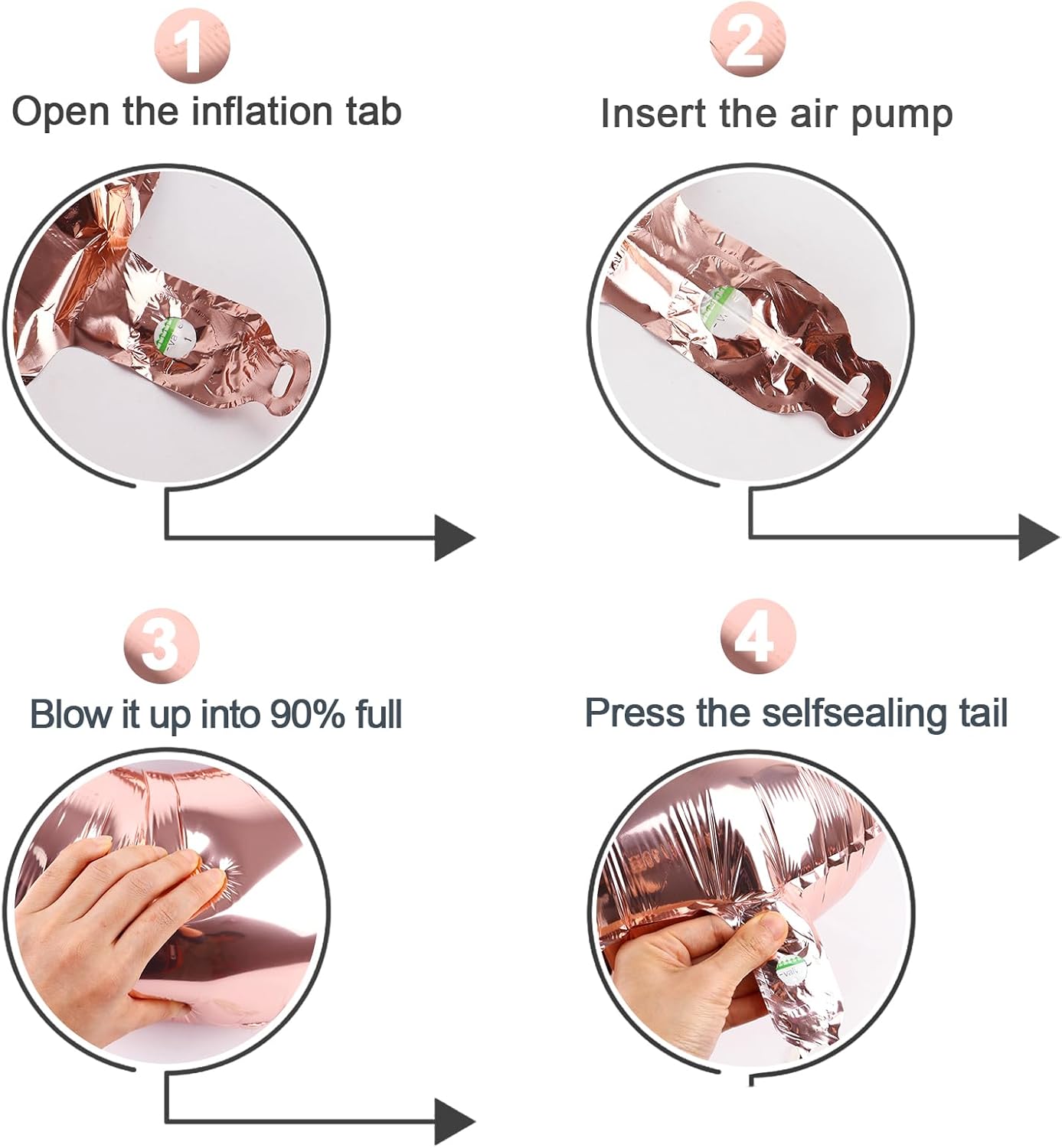 1
Open the inflation tab

2
Insert the air pump

3
Blow it up into 90% full

4
Press the selfsealing tail