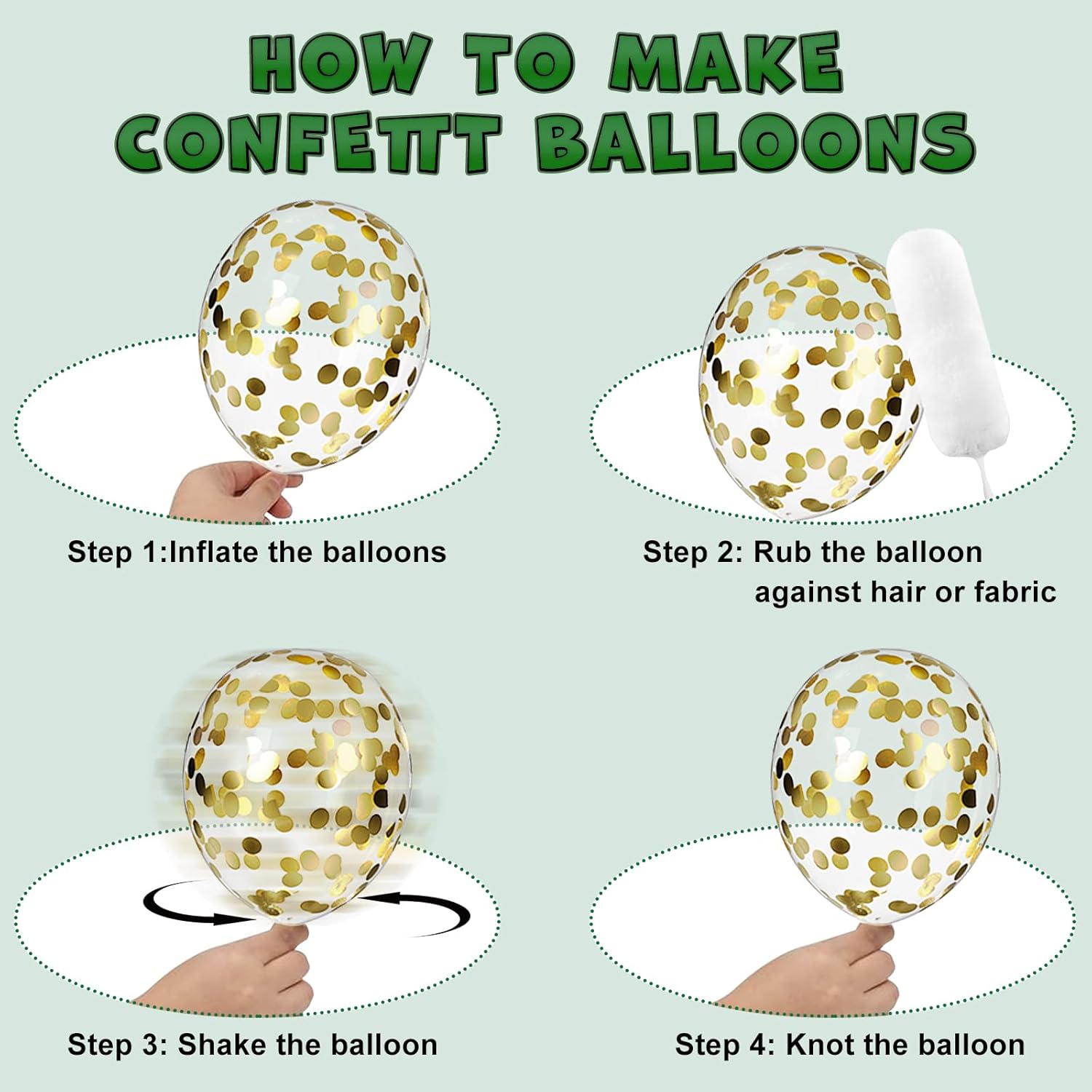 HOW TO MAKE CONFETTT BALLOONS

Step 1:Inflate the balloons

Step 2: Rub the balloon against hair or fabric

Step 3: Shake the balloon

Step 4: Knot the balloon