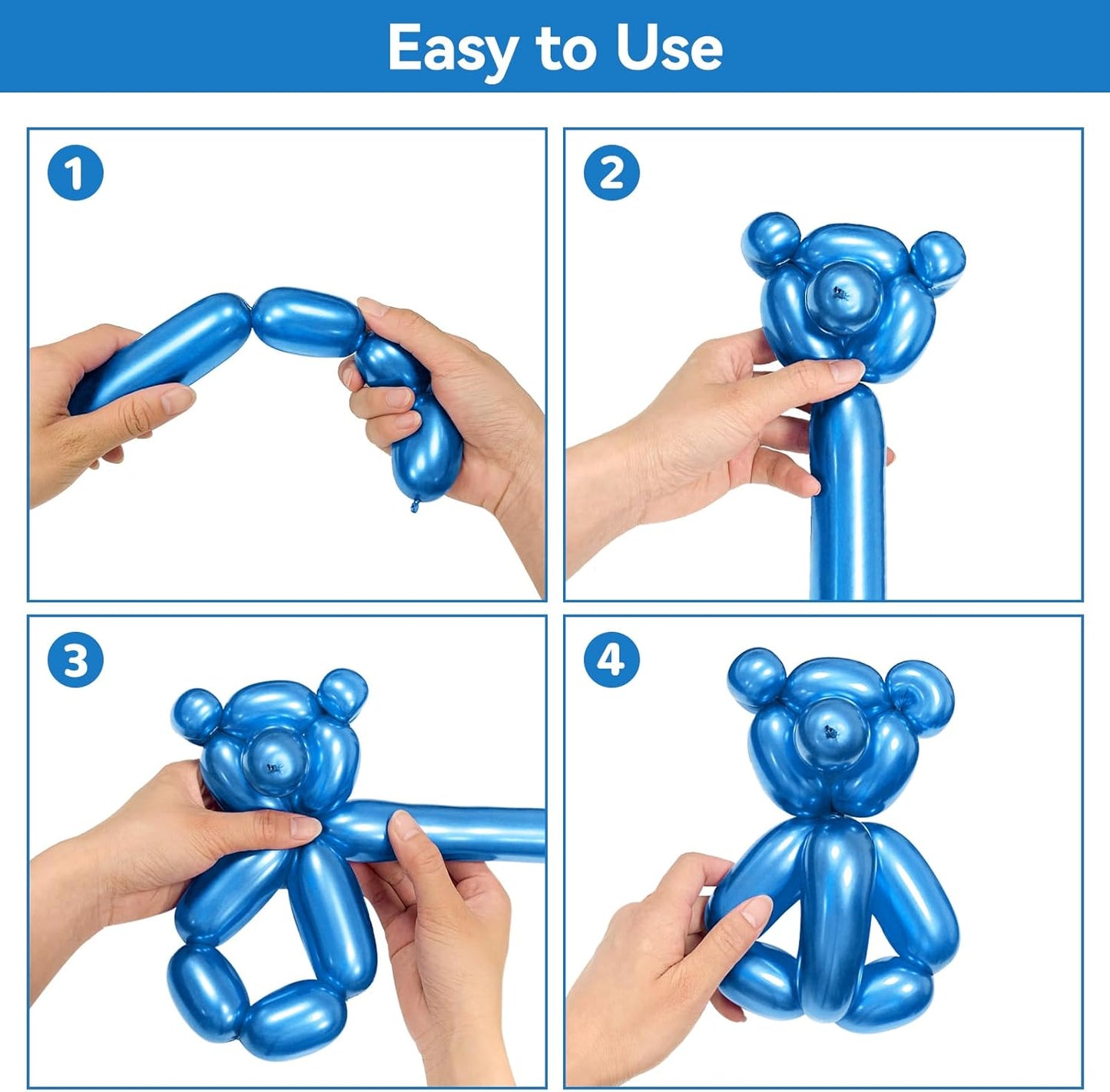 Easy to Use

1

2

3

4