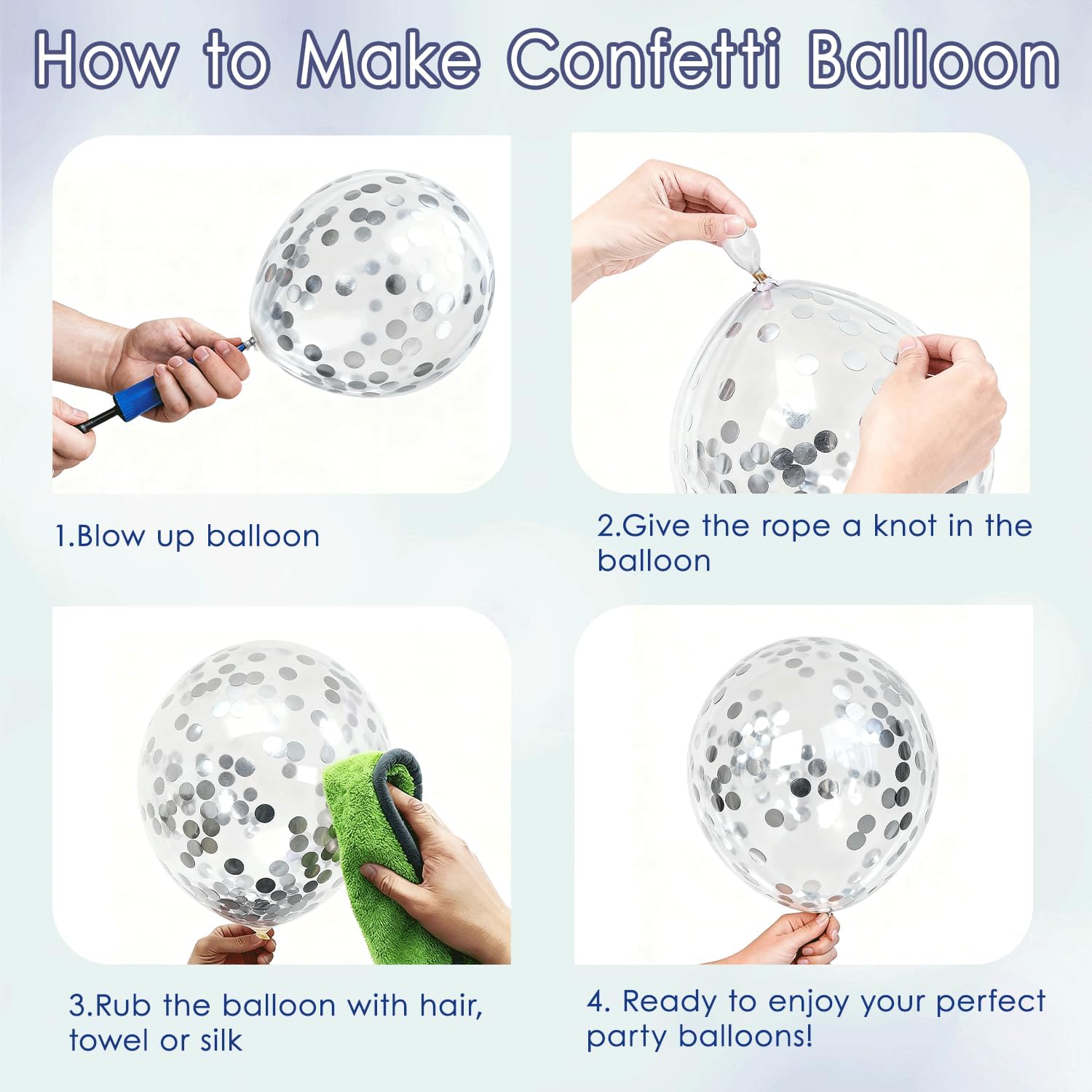 How to Make Confetti Balloon

1.Blow up balloon

2.Give the rope a knot in the balloon

3.Rub the balloon with hair, towel or silk

4. Ready to enjoy your perfect party balloons!