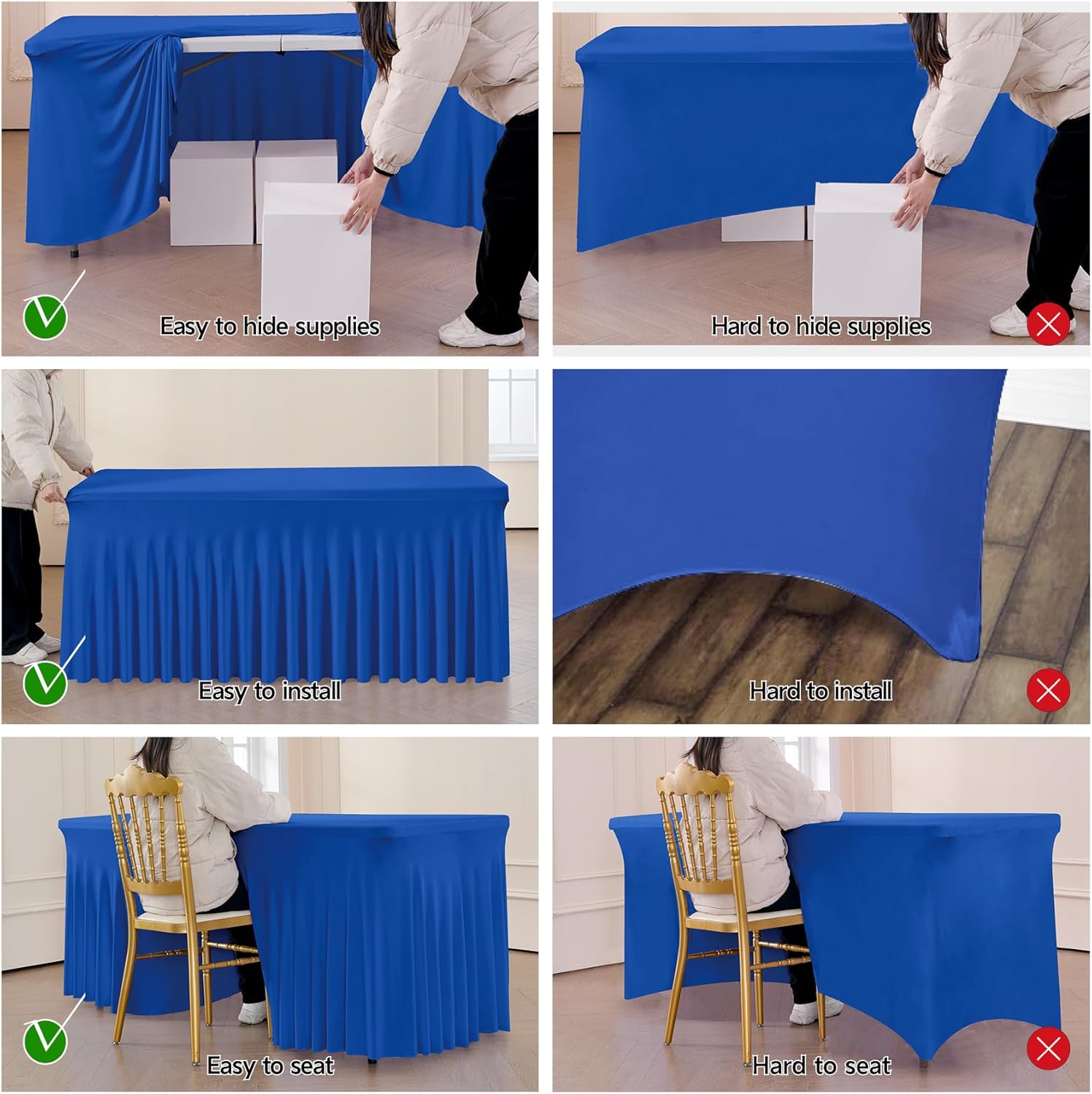 Easy to hide supplies

Hard to hide supplies

Easy to install

Hard to install

Easy to seat

Hard to seat