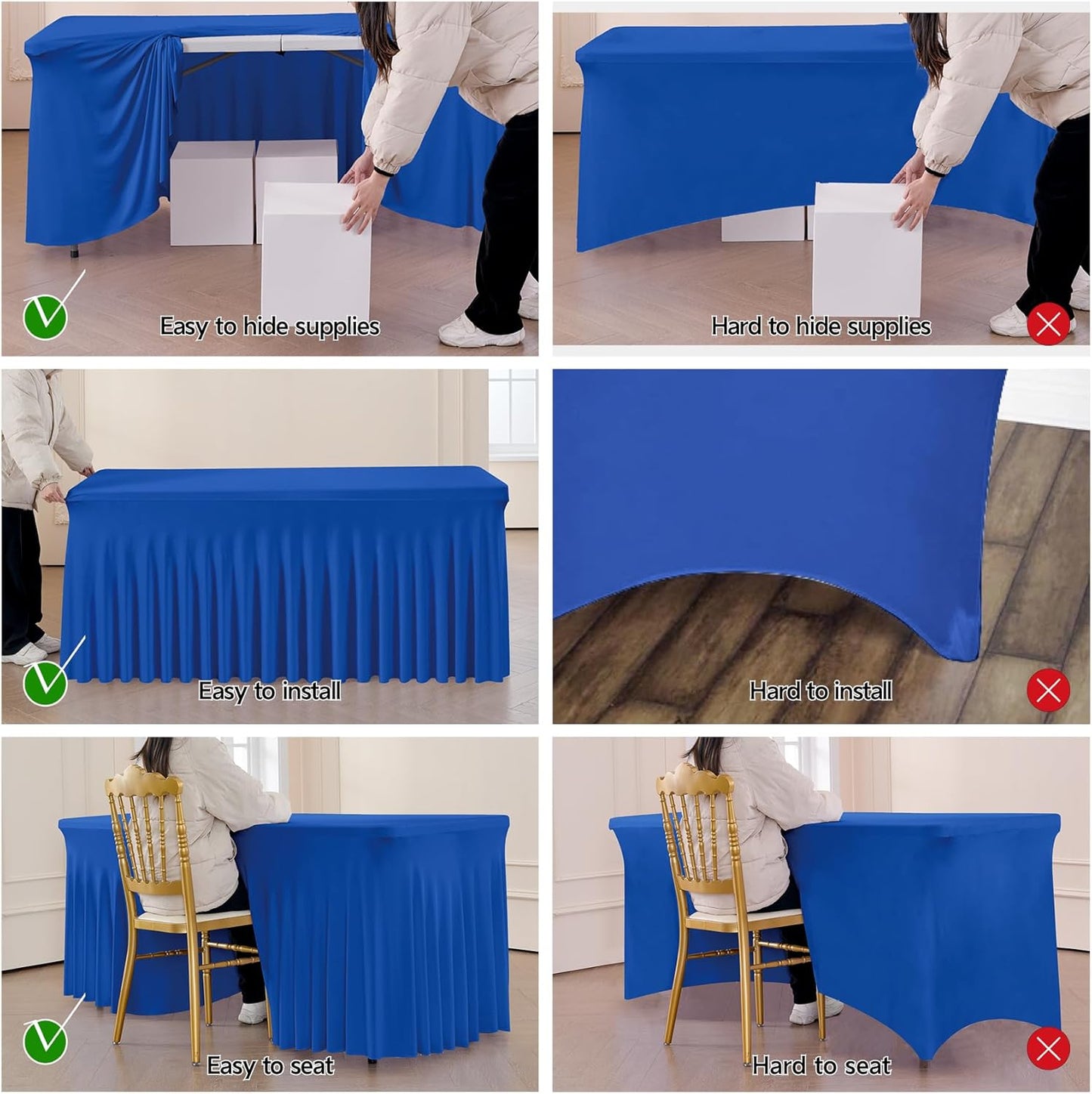 Easy to hide supplies

Hard to hide supplies

Easy to install

Hard to install

Easy to seat

Hard to seat