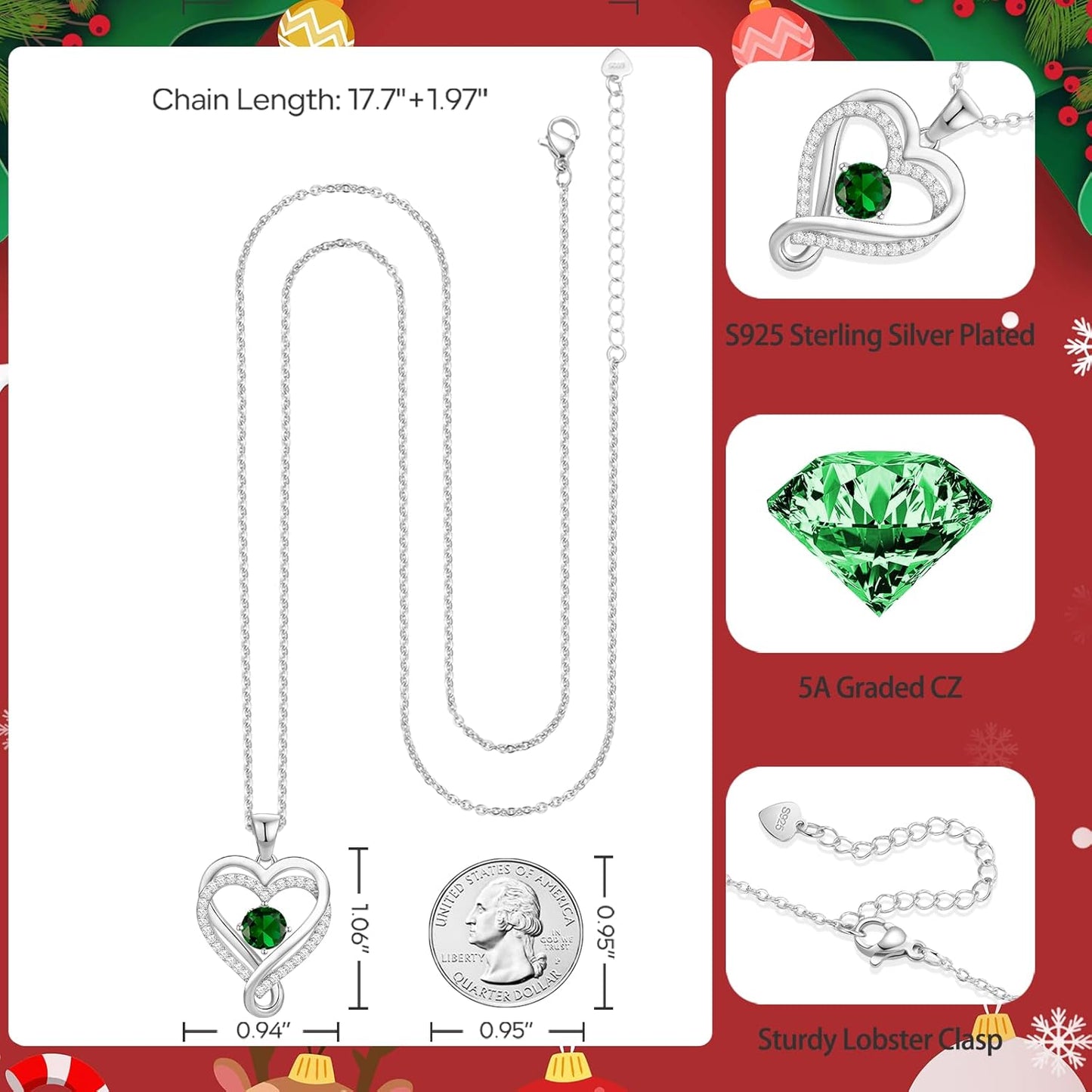 Chain Length: 17.7"+1.97"

1.06"

0.94"

UNITED STATES OF AMERICA
LIBERTY
IN GOD WE TRUST
QUARTER DOLLAR

0.95"

0.95"

S925 Sterling Silver Plated

5A Graded CZ

S925

Sturdy Lobster Clasp